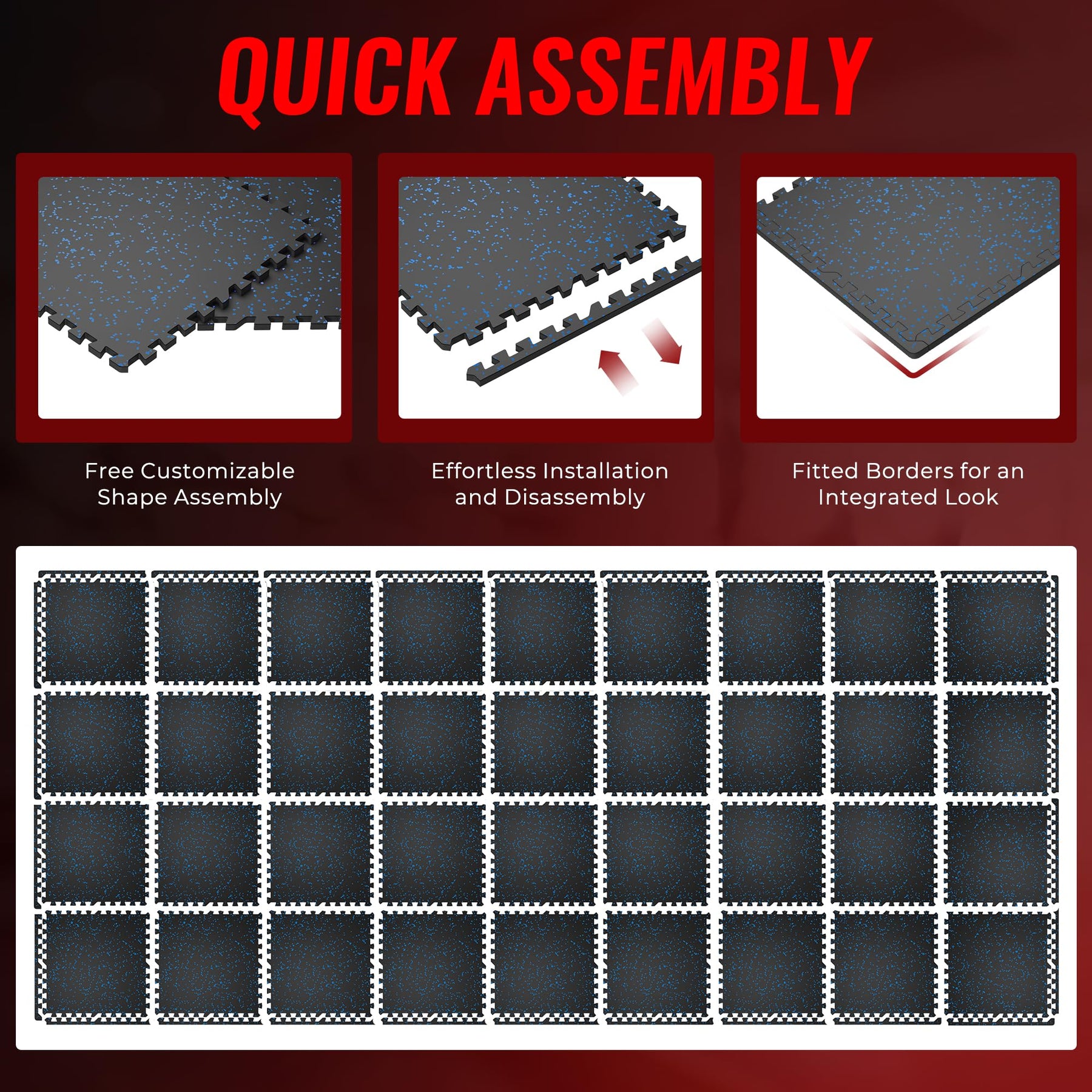 QUICK ASSEMBLY

Free Customizable Shape Assembly

Effortless Installation and Disassembly

Fitted Borders for an Integrated Look