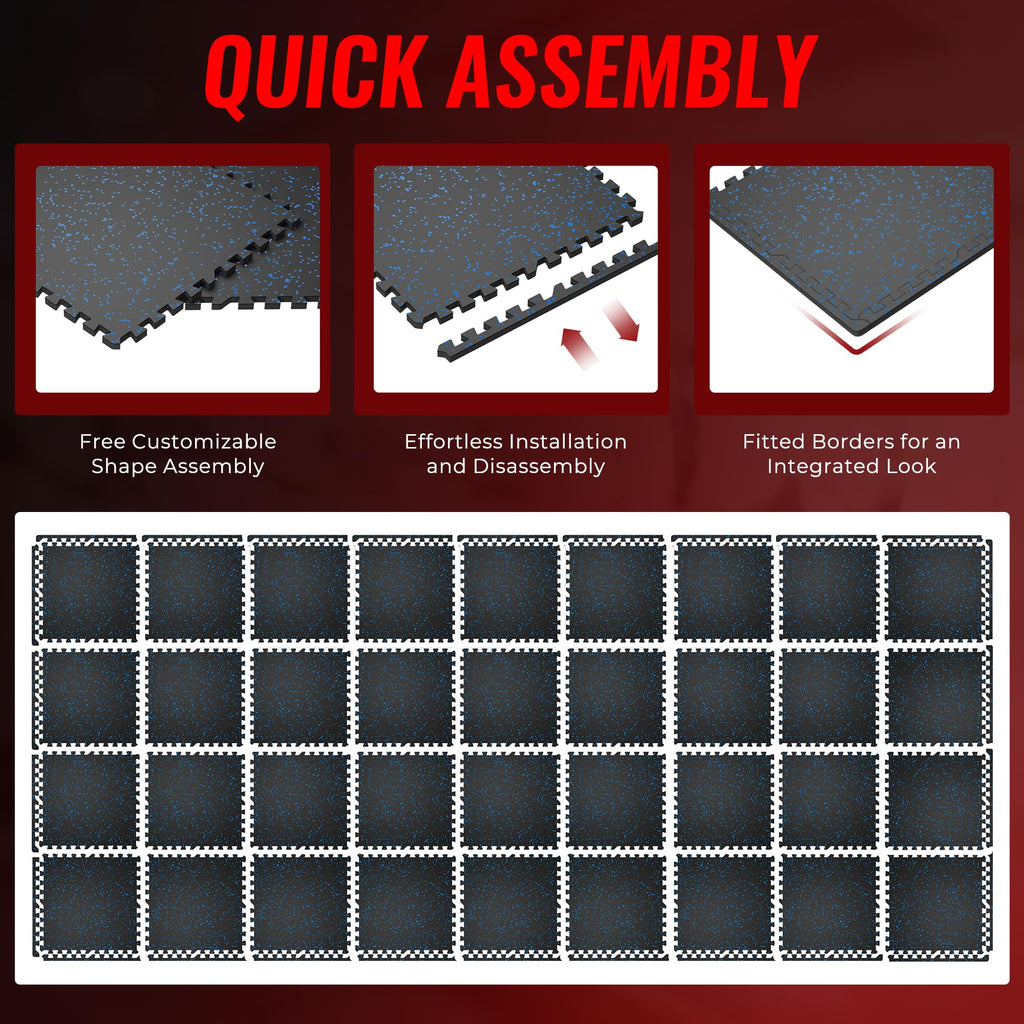 QUICK ASSEMBLY

Free Customizable Shape Assembly

Effortless Installation and Disassembly

Fitted Borders for an Integrated Look