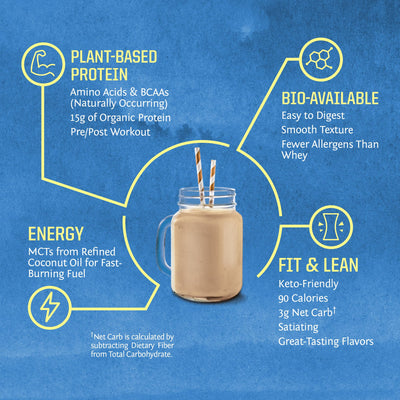 PLANT-BASED PROTEIN

Amino Acids & BCAAs (Naturally Occurring)

15g of Organic Protein

Pre/Post Workout

BIO-AVAILABLE

Easy to Digest

Smooth Texture

Fewer Allergens Than Whey

ENERGY

MCTs from Refined Coconut Oil for Fast-Burning Fuel

FIT & LEAN

Keto-Friendly

90 Calories

3g Net Carb†

Satiating

Great-Tasting Flavors

†Net Carb is calculated by subtracting Dietary Fiber from Total Carbohydrate.