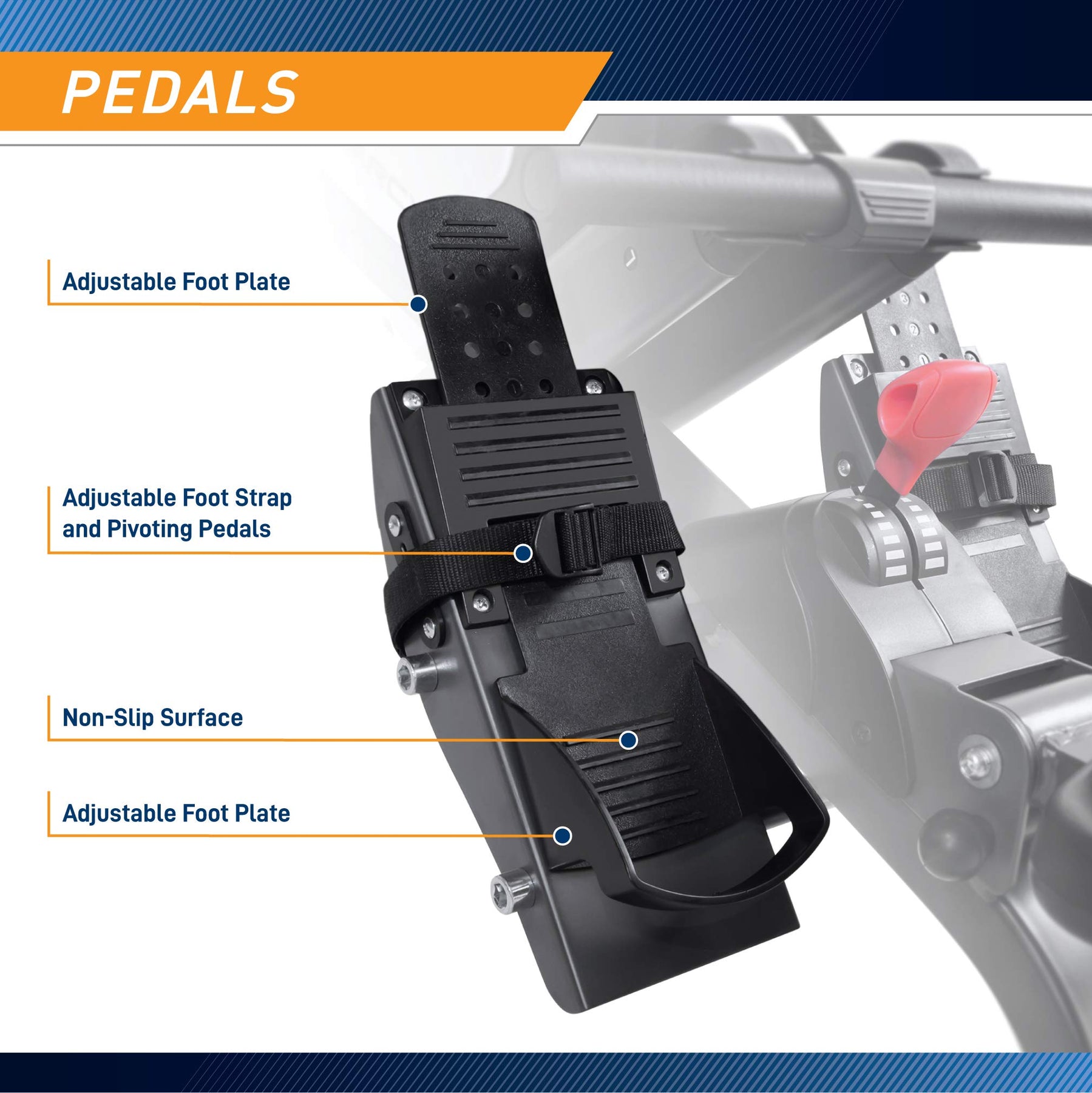 PEDALS

Adjustable Foot Plate

Adjustable Foot Strap and Pivoting Pedals

Non-Slip Surface

Adjustable Foot Plate