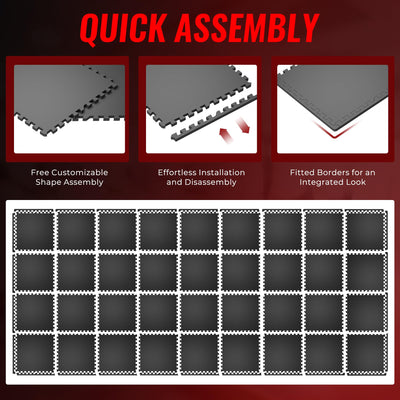 QUICK ASSEMBLY

Free Customizable Shape Assembly

Effortless Installation and Disassembly

Fitted Borders for an Integrated Look