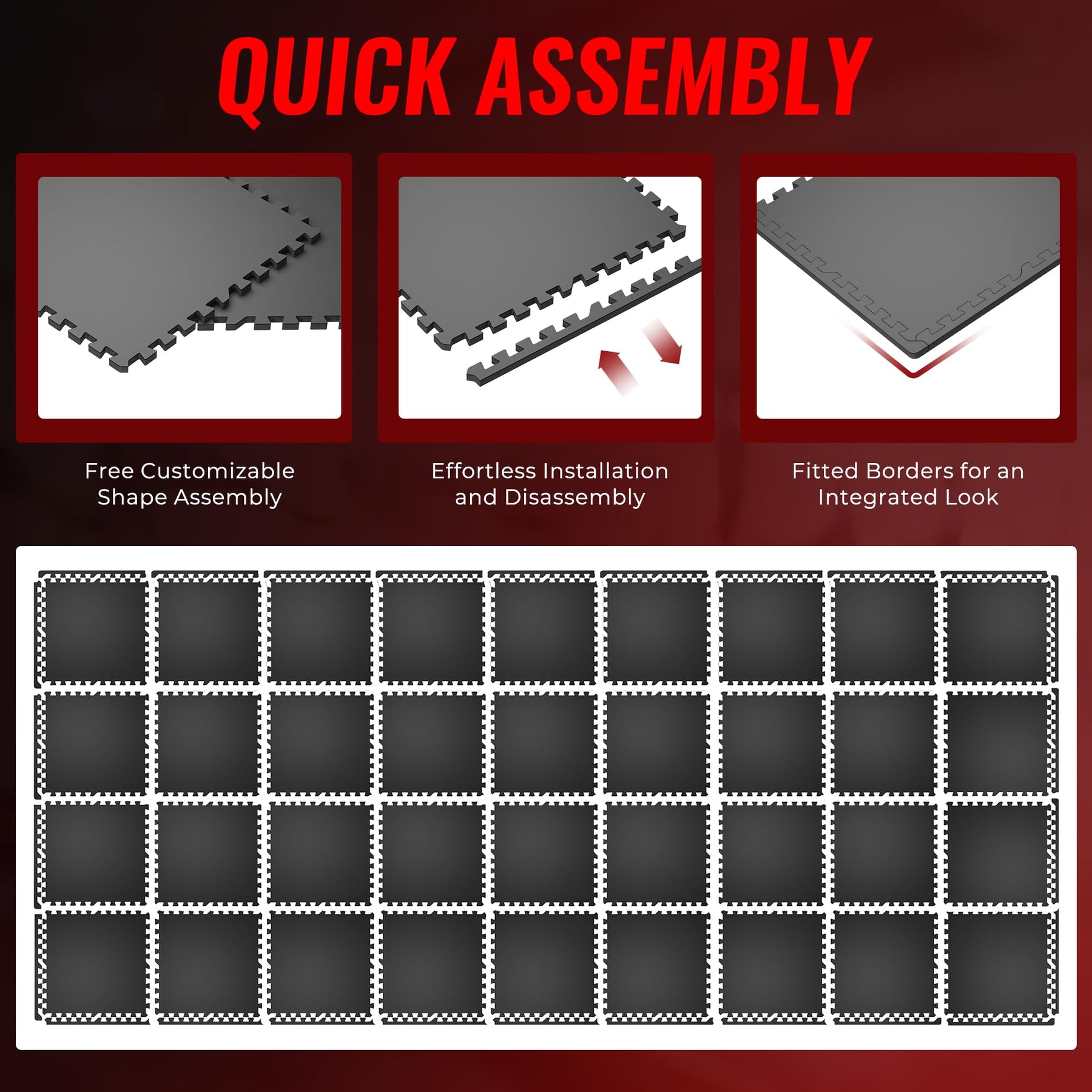 QUICK ASSEMBLY

Free Customizable Shape Assembly

Effortless Installation and Disassembly

Fitted Borders for an Integrated Look