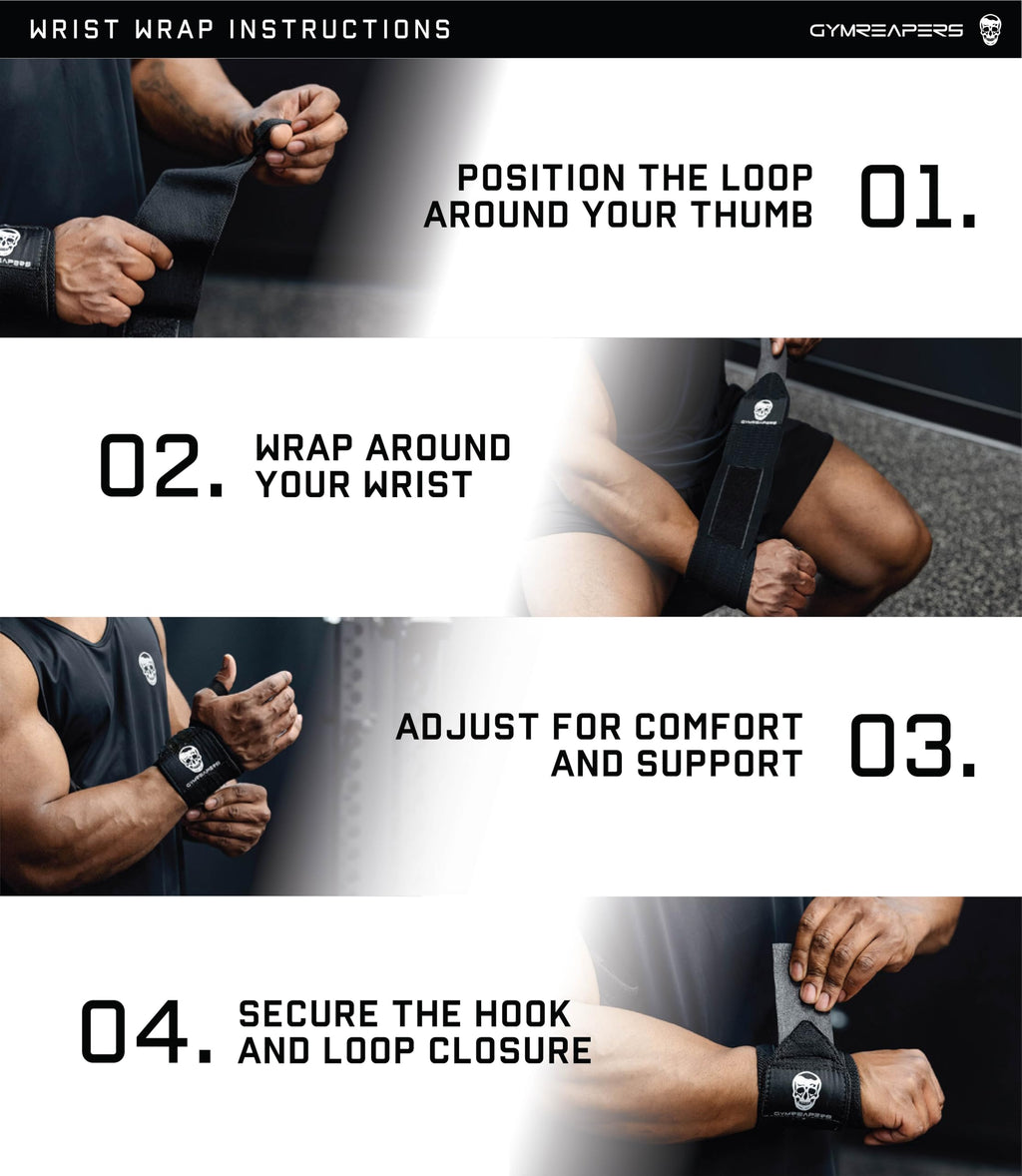 WRIST WRAP INSTRUCTIONS

GYMREAPERS

POSITION THE LOOP AROUND YOUR THUMB 01.

GYMREAPERS

02. WRAP AROUND YOUR WRIST

GYMREAPERS

ADJUST FOR COMFORT AND SUPPORT 03.

04. SECURE THE HOOK AND LOOP CLOSURE

GYMREAPERS