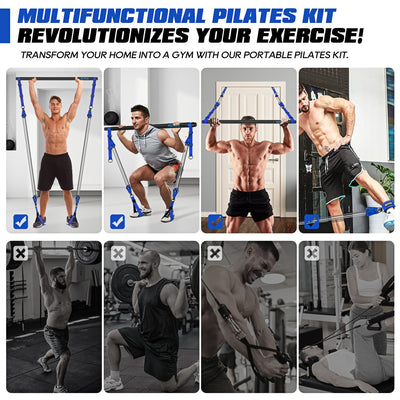 MULTIFUNCTIONAL PILATES KIT
REVOLUTIONIZES YOUR EXERCISE!

TRANSFORM YOUR HOME INTO A GYM WITH OUR PORTABLE PILATES KIT.