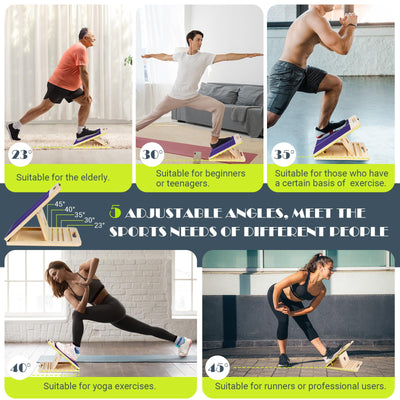 23°

Suitable for the elderly.

30°

Suitable for beginners or teenagers.

35°

Suitable for those who have a certain basis of exercise.

45°
40°
35°
30°
23°

5 ADJUSTABLE ANGLES, MEET THE SPORTS NEEDS OF DIFFERENT PEOPLE

40°

Suitable for yoga exercises.

45°

Suitable for runners or professional users.