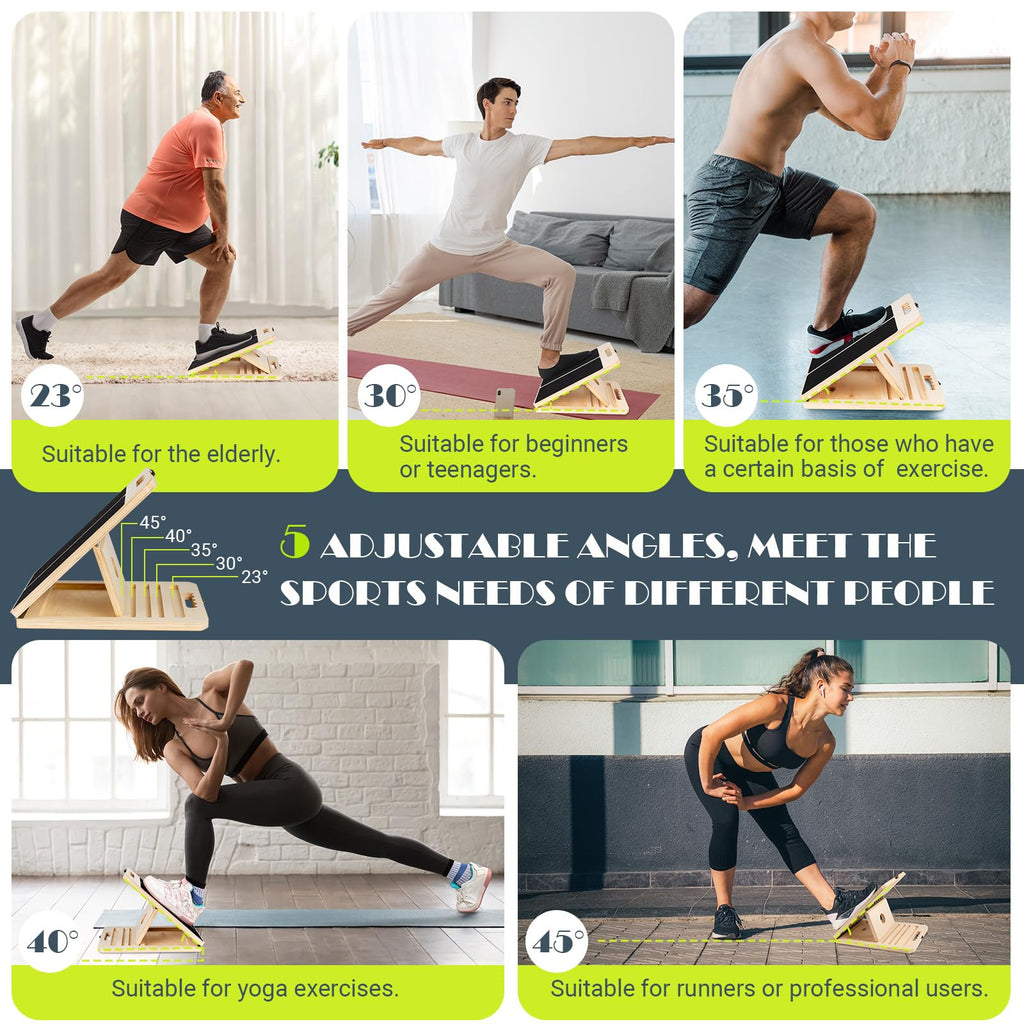 23°
Suitable for the elderly.

30°
Suitable for beginners or teenagers.

35°
Suitable for those who have a certain basis of exercise.

45°
40°
35°
30°
23°

5 ADJUSTABLE ANGLES, MEET THE SPORTS NEEDS OF DIFFERENT PEOPLE

40°
Suitable for yoga exercises.

45°
Suitable for runners or professional users.