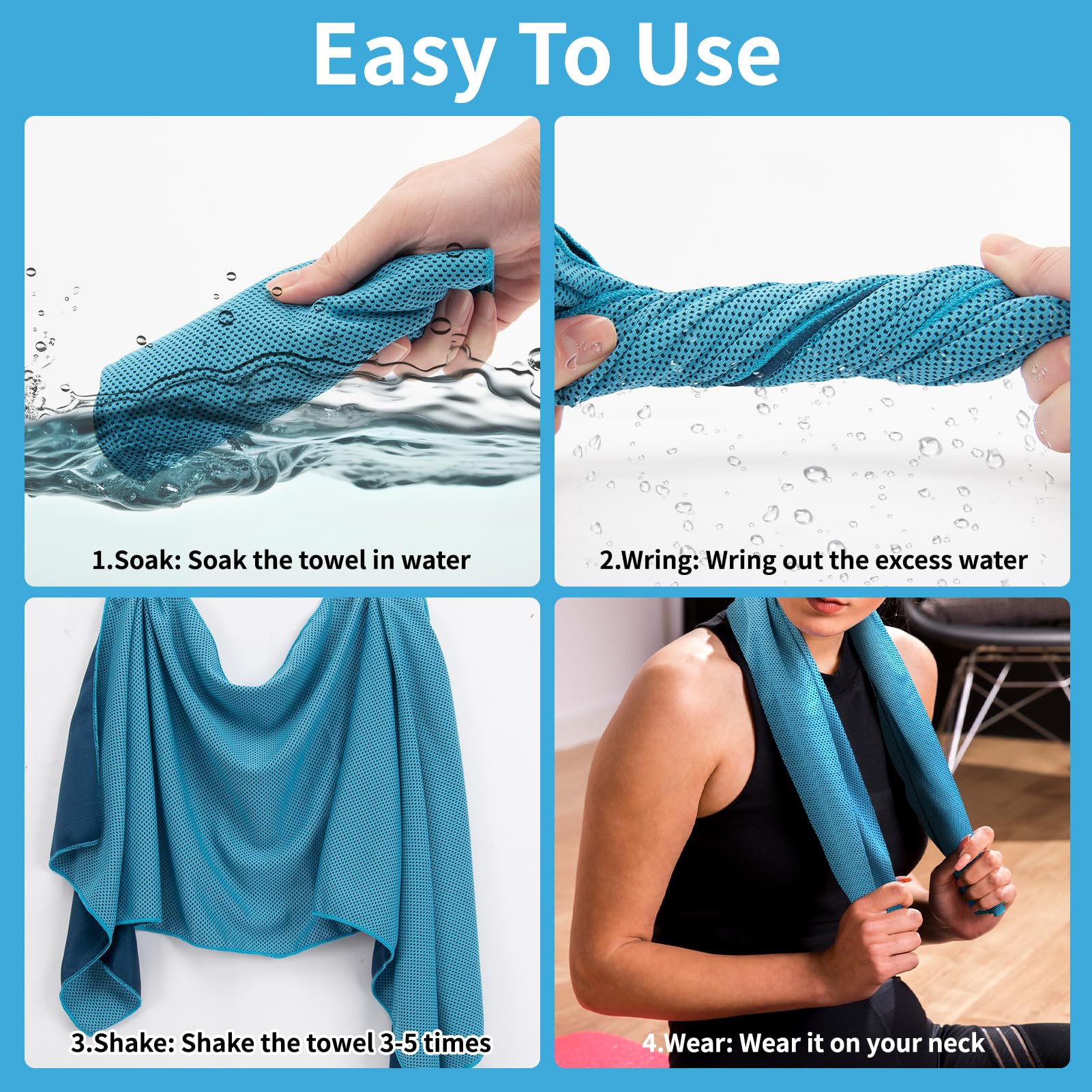 Easy To Use

1.Soak: Soak the towel in water

2.Wring: Wring out the excess water

3.Shake: Shake the towel 3-5 times

4.Wear: Wear it on your neck