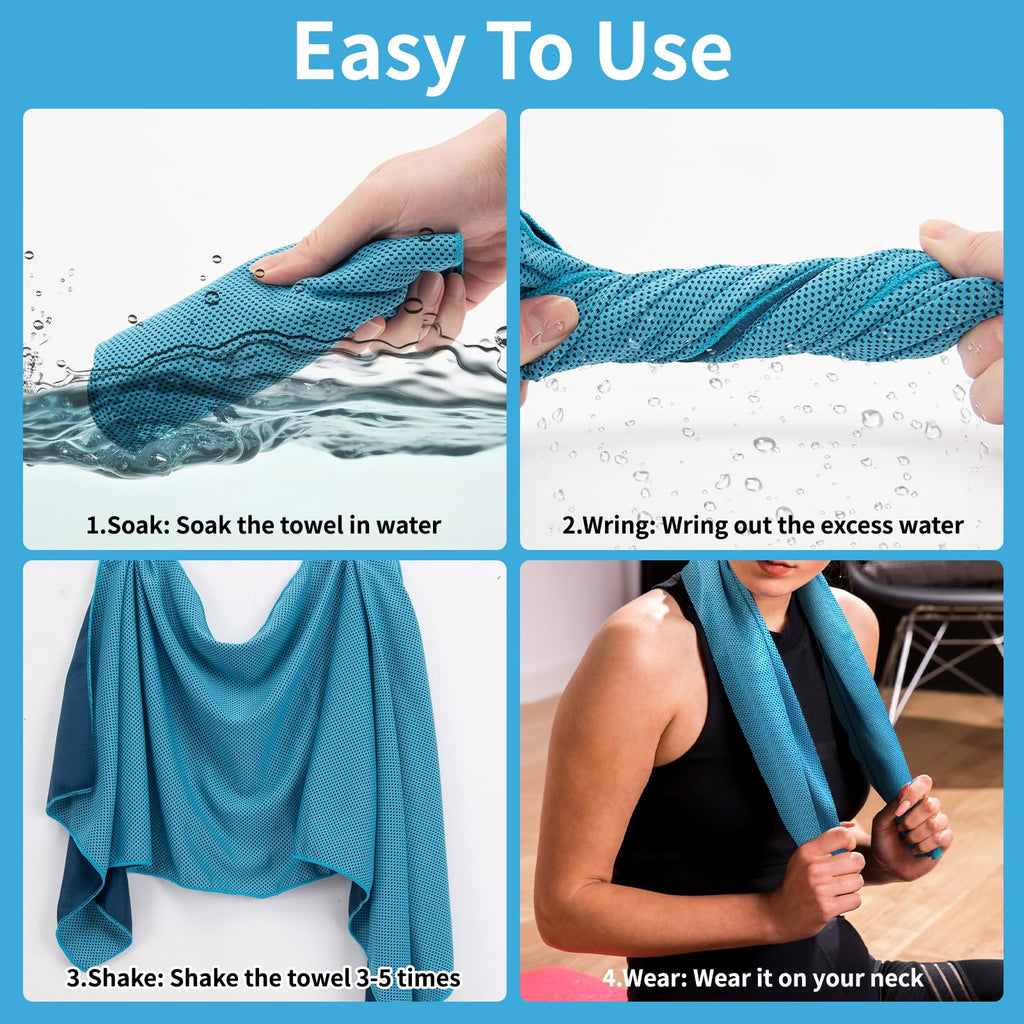 Easy To Use

1.Soak: Soak the towel in water

2.Wring: Wring out the excess water

3.Shake: Shake the towel 3-5 times

4.Wear: Wear it on your neck