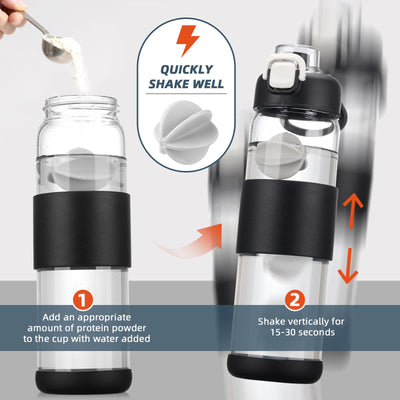 QUICKLY SHAKE WELL

1
Add an appropriate amount of protein powder to the cup with water added

2
Shake vertically for 15-30 seconds