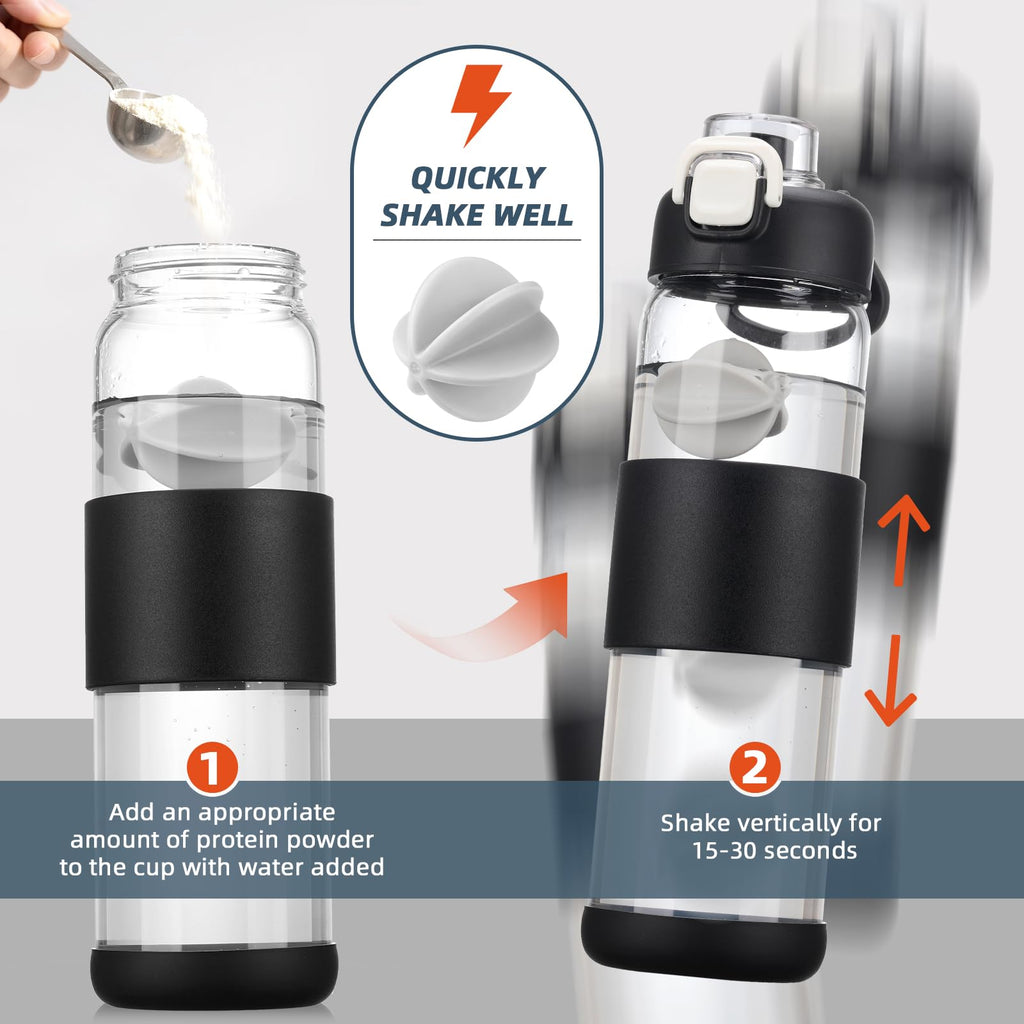 QUICKLY
SHAKE WELL

1
Add an appropriate amount of protein powder to the cup with water added

2
Shake vertically for 15-30 seconds