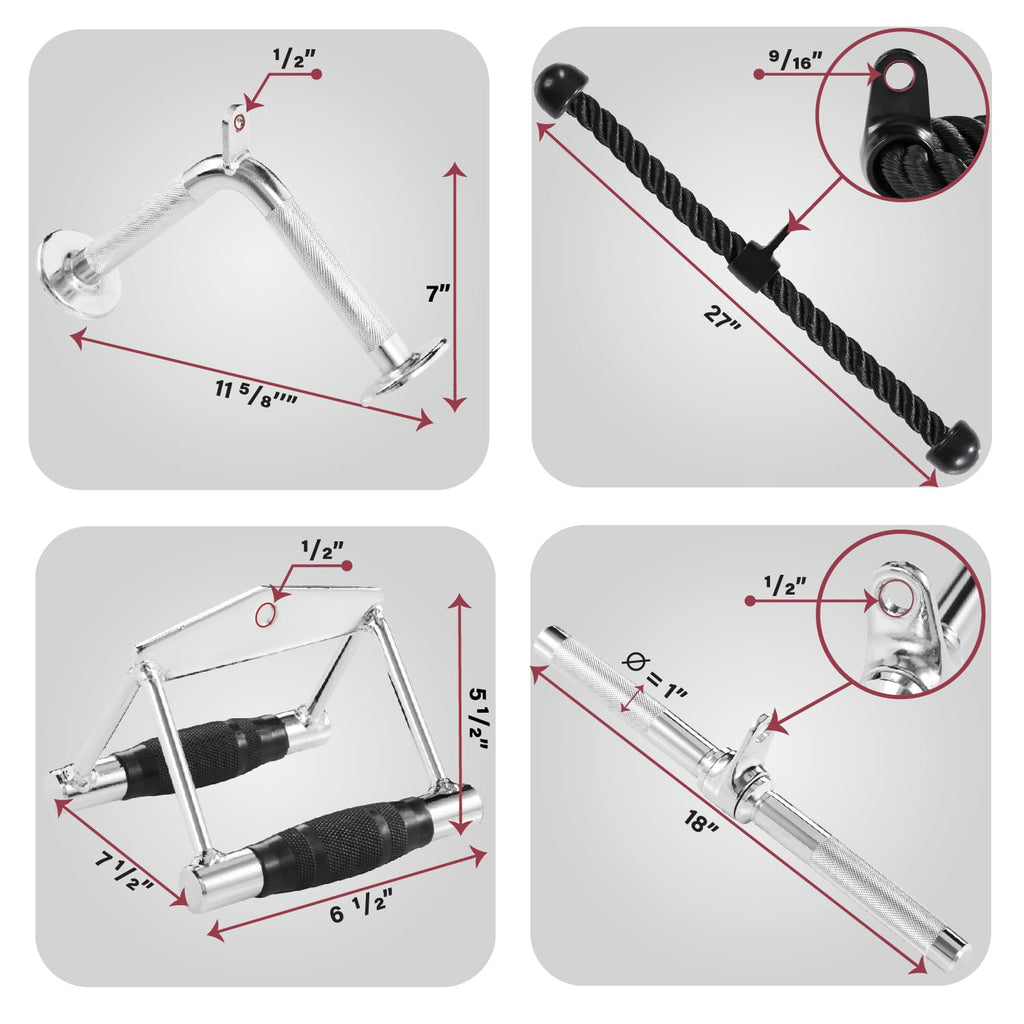 1/2"

7"

11 5/8""

9/16"

27"

1/2"

5 1/2"

7 1/2"

6 1/2"

1/2"

Ø = 1"

18"