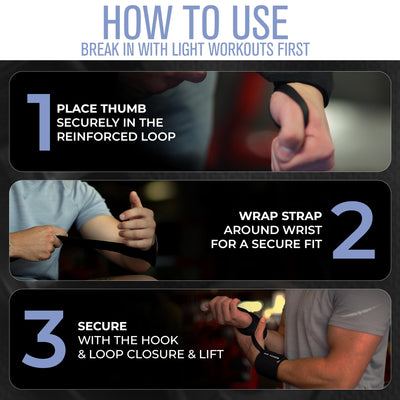 HOW TO USE
BREAK IN WITH LIGHT WORKOUTS FIRST

1 PLACE THUMB SECURELY IN THE REINFORCED LOOP

WRAP STRAP AROUND WRIST FOR A SECURE FIT 2

3 SECURE
WITH THE HOOK & LOOP CLOSURE & LIFT