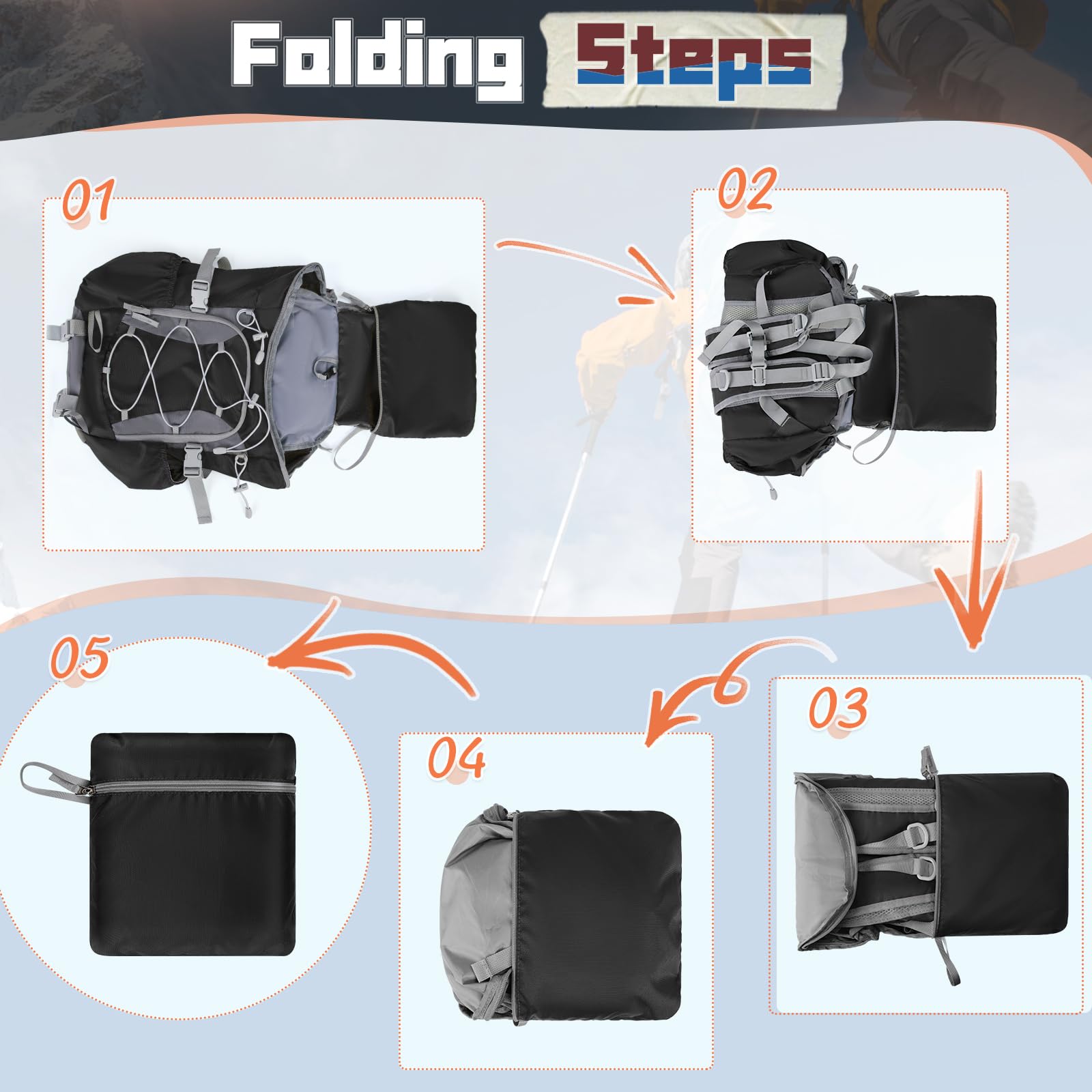 Folding Steps

01

02

03

04

05