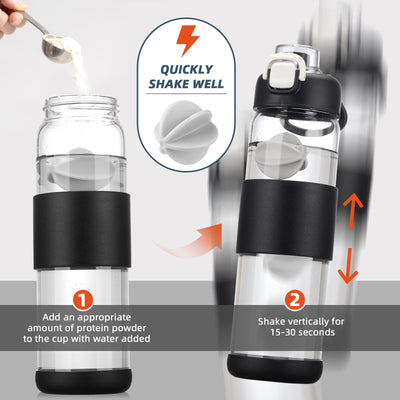 QUICKLY SHAKE WELL

1
Add an appropriate amount of protein powder to the cup with water added

2
Shake vertically for 15-30 seconds