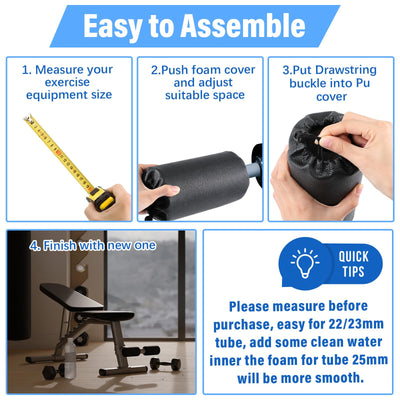 Easy to Assemble

1. Measure your exercise equipment size

2.Push foam cover and adjust suitable space

3.Put Drawstring buckle into Pu cover

4. Finish with new one

QUICK TIPS

Please measure before purchase, easy for 22/23mm tube, add some clean water inner the foam for tube 25mm will be more smooth.