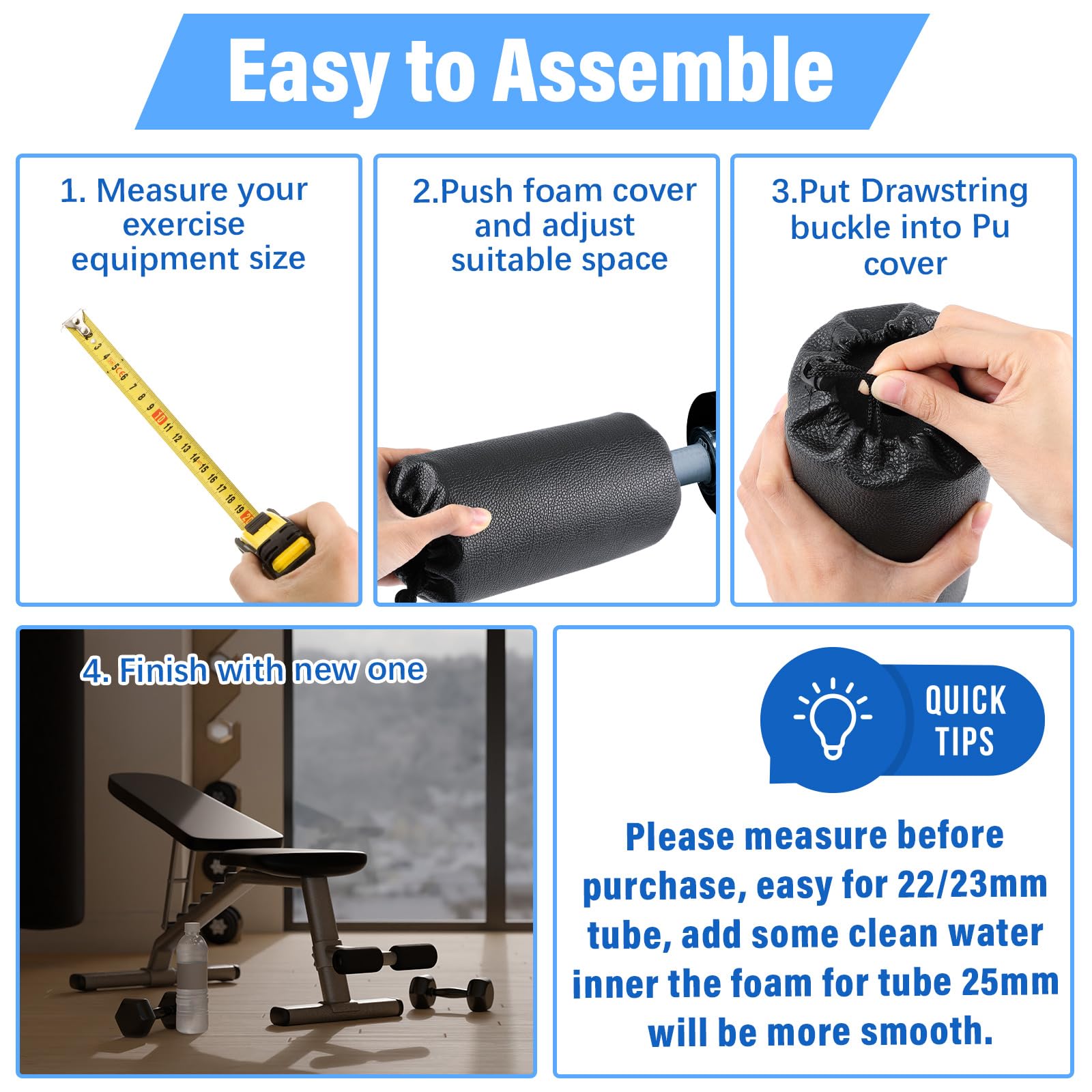 Easy to Assemble

1. Measure your exercise equipment size

2.Push foam cover and adjust suitable space

3.Put Drawstring buckle into Pu cover

4. Finish with new one

QUICK TIPS

Please measure before purchase, easy for 22/23mm tube, add some clean water inner the foam for tube 25mm will be more smooth.