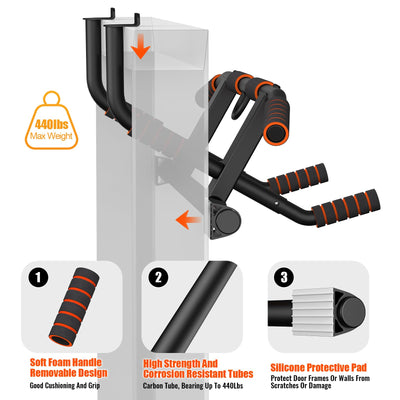 440lbs
Max Weight

1

Soft Foam Handle Removable Design

Good Cushioning And Grip

2

High Strength And Corrosion Resistant Tubes

Carbon Tube, Bearing Up To 440Lbs

3

Silicone Protective Pad

Protect Door Frames Or Walls From Scratches Or Damage