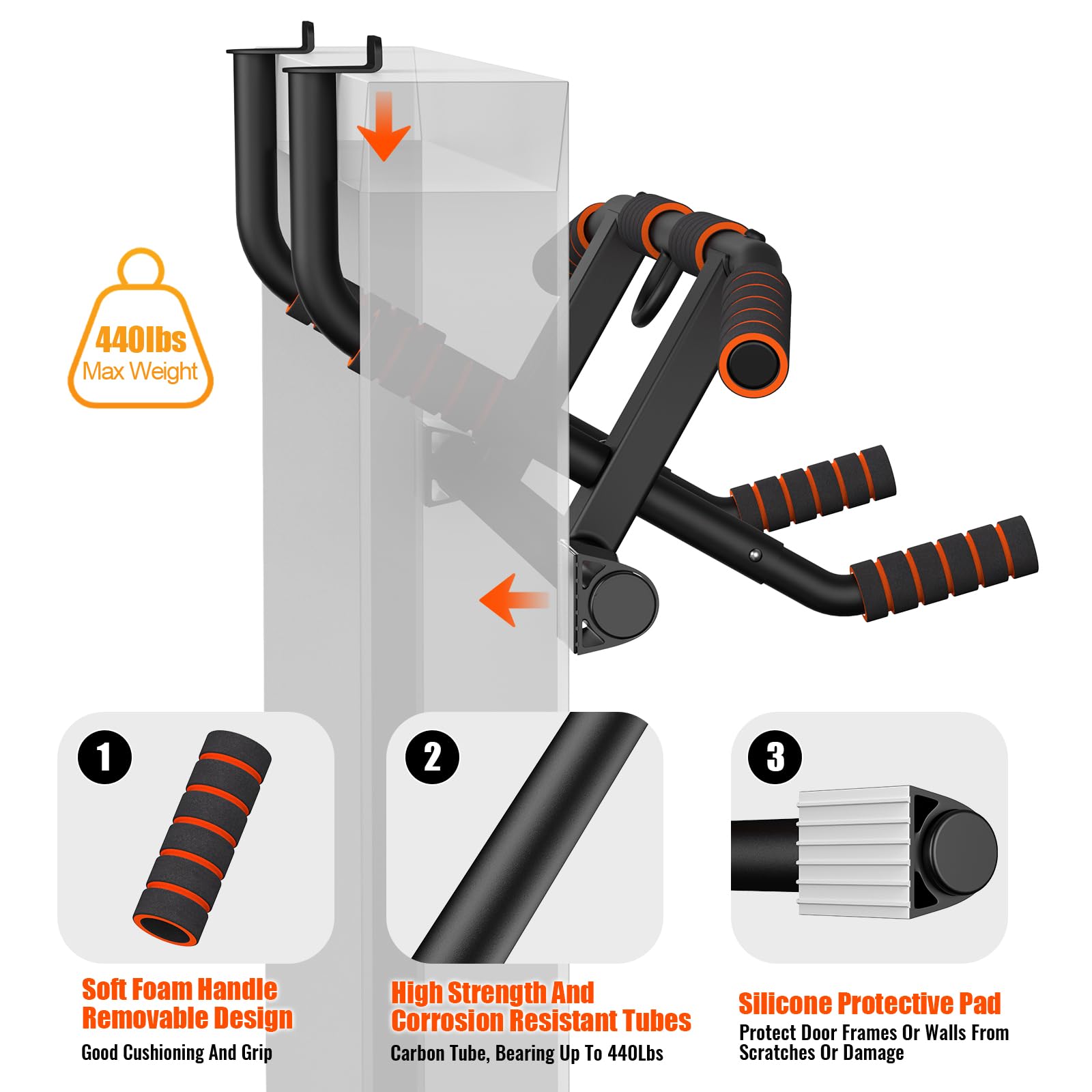 440lbs
Max Weight

1

Soft Foam Handle Removable Design

Good Cushioning And Grip

2

High Strength And Corrosion Resistant Tubes

Carbon Tube, Bearing Up To 440Lbs

3

Silicone Protective Pad

Protect Door Frames Or Walls From Scratches Or Damage