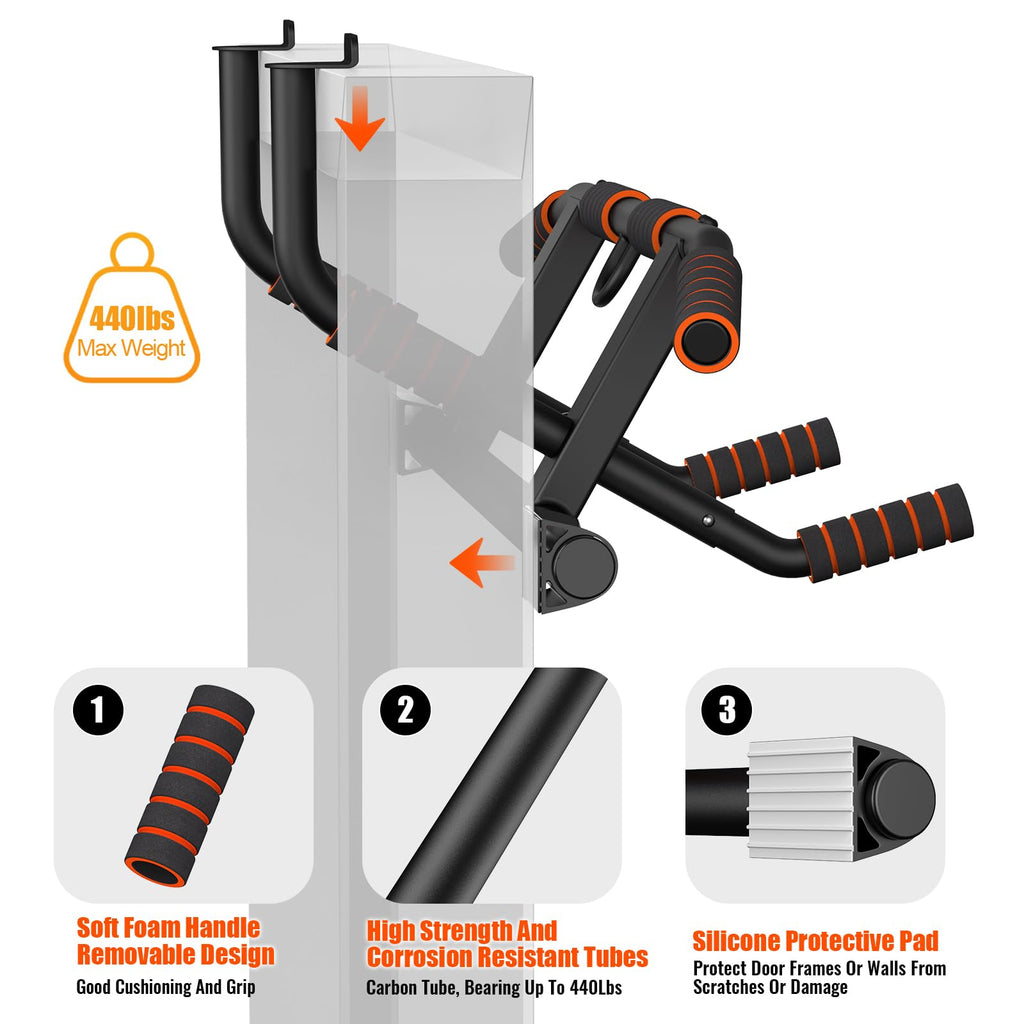 440lbs
Max Weight

1

Soft Foam Handle
Removable Design
Good Cushioning And Grip

2

High Strength And
Corrosion Resistant Tubes
Carbon Tube, Bearing Up To 440Lbs

3

Silicone Protective Pad
Protect Door Frames Or Walls From
Scratches Or Damage