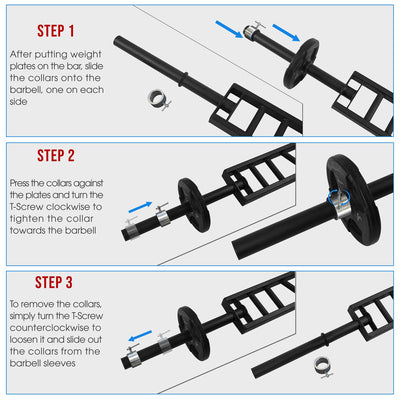 STEP 1

After putting weight plates on the bar, slide the collars onto the barbell, one on each side

STEP 2

Press the collars against the plates and turn the T-Screw clockwise to tighten the collar towards the barbell

STEP 3

To remove the collars, simply turn the T-Screw counterclockwise to loosen it and slide out the collars from the barbell sleeves