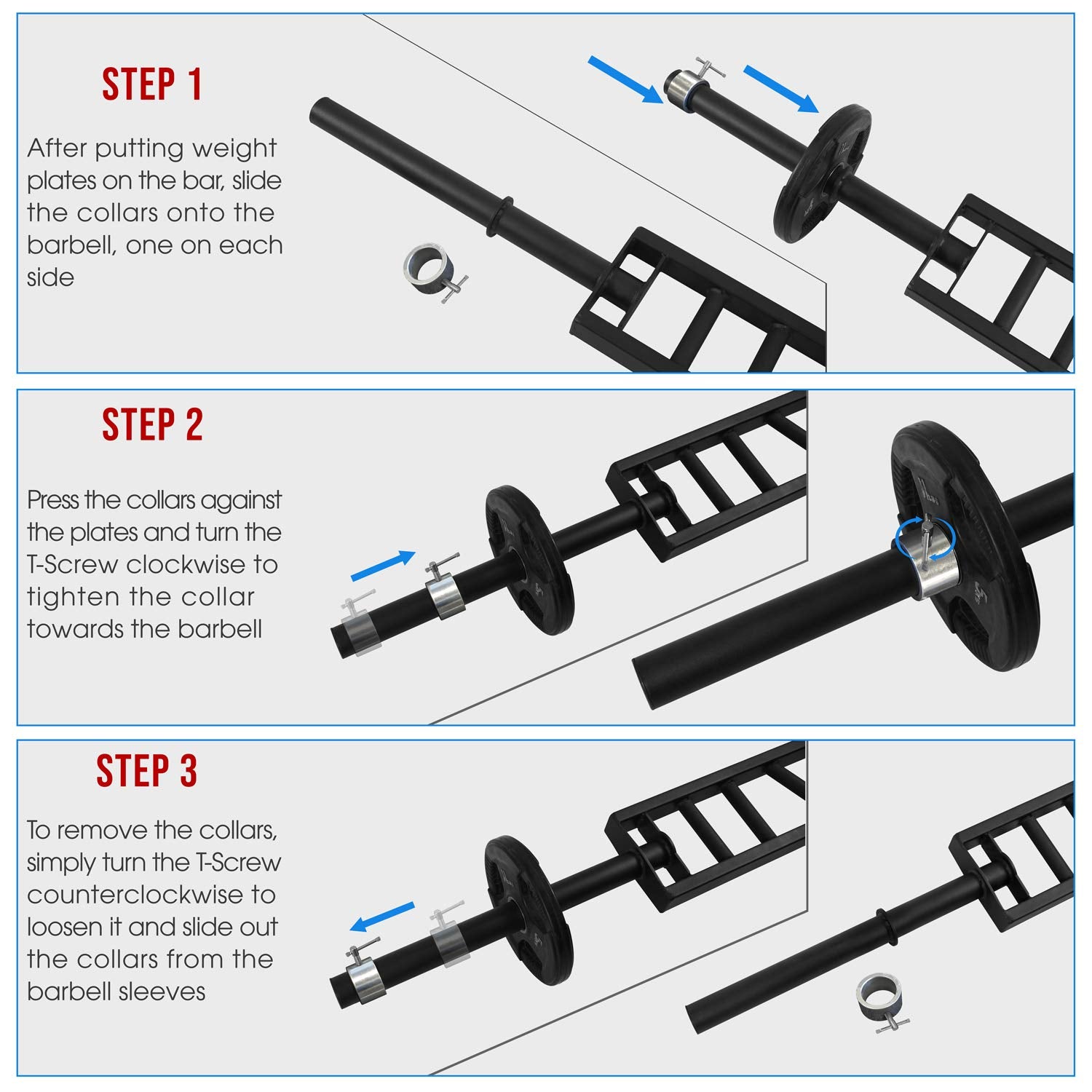 STEP 1

After putting weight plates on the bar, slide the collars onto the barbell, one on each side

STEP 2

Press the collars against the plates and turn the T-Screw clockwise to tighten the collar towards the barbell

STEP 3

To remove the collars, simply turn the T-Screw counterclockwise to loosen it and slide out the collars from the barbell sleeves