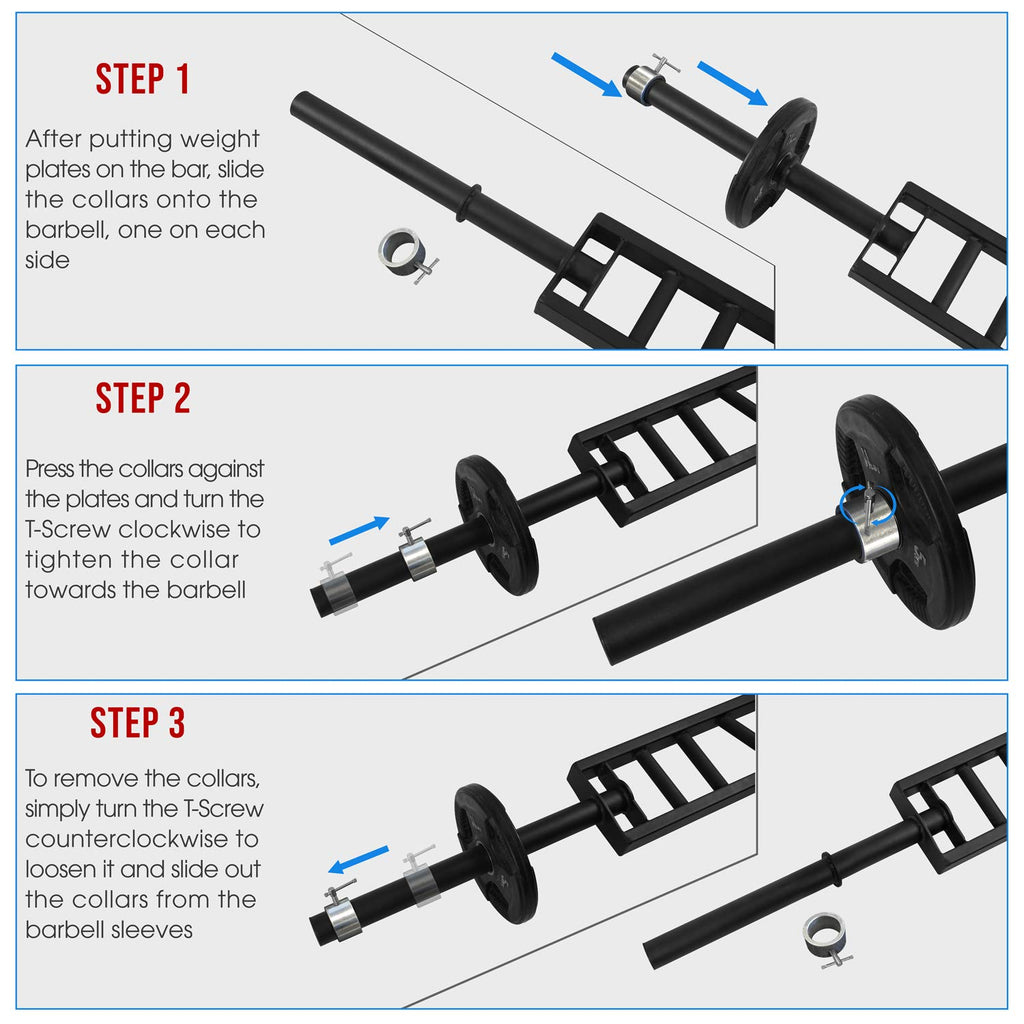 STEP 1

After putting weight plates on the bar, slide the collars onto the barbell, one on each side

STEP 2

Press the collars against the plates and turn the T-Screw clockwise to tighten the collar towards the barbell

STEP 3

To remove the collars, simply turn the T-Screw counterclockwise to loosen it and slide out the collars from the barbell sleeves