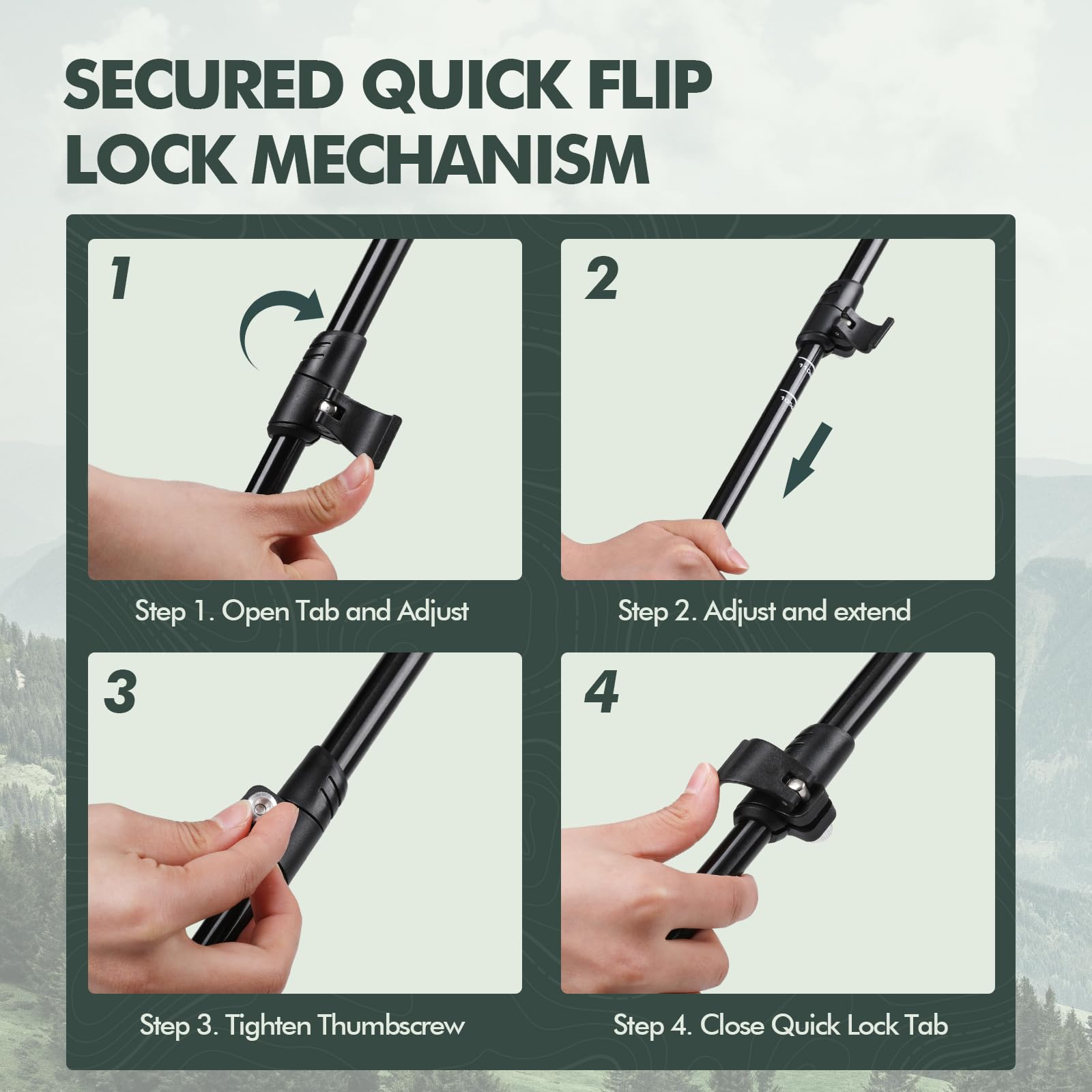 SECURED QUICK FLIP LOCK MECHANISM

1

Step 1. Open Tab and Adjust

2

Step 2. Adjust and extend

3

Step 3. Tighten Thumbscrew

4

Step 4. Close Quick Lock Tab