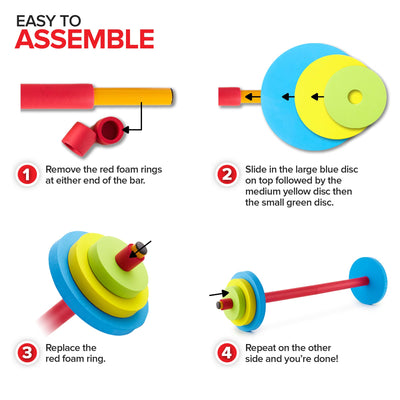 EASY TO
ASSEMBLE

1 Remove the red foam rings at either end of the bar.

2 Slide in the large blue disc on top followed by the medium yellow disc then the small green disc.

3 Replace the red foam ring.

4 Repeat on the other side and you're done!