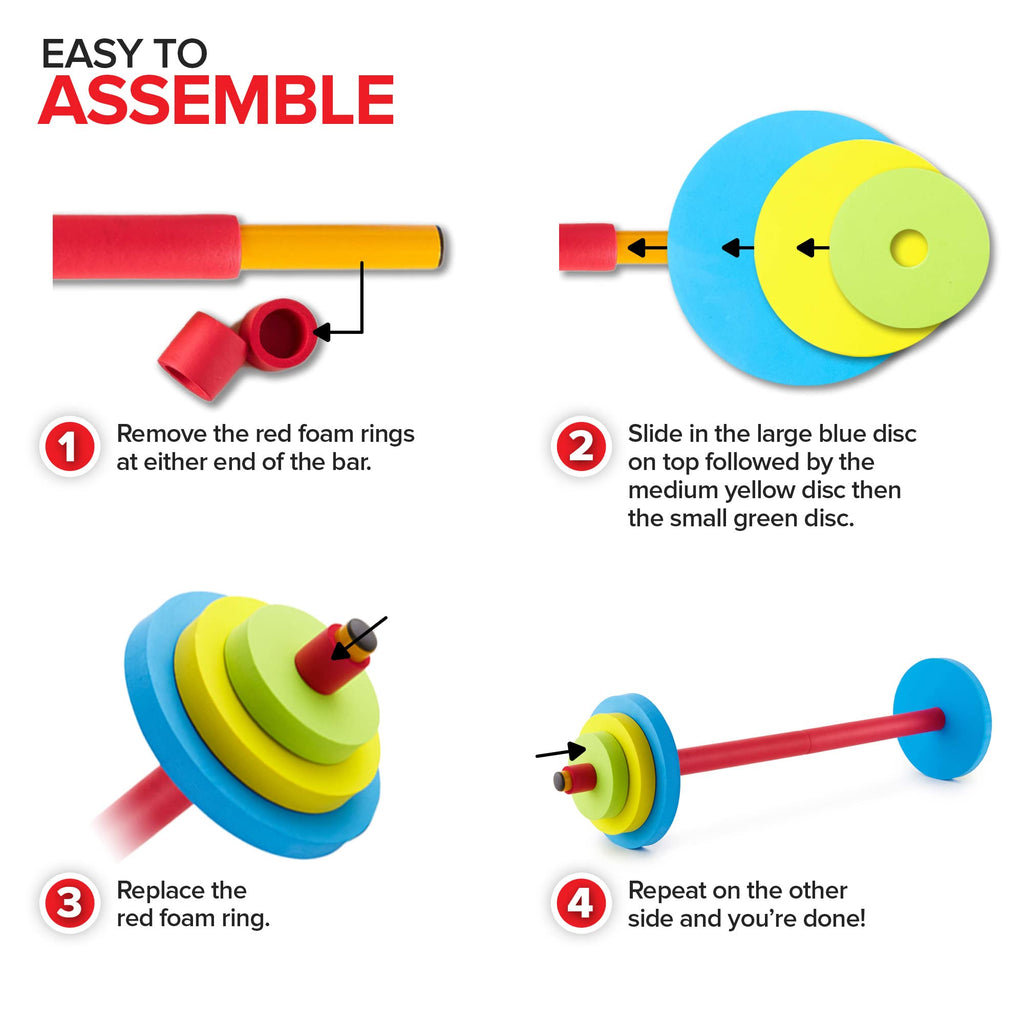 EASY TO
ASSEMBLE

1 Remove the red foam rings at either end of the bar.

2 Slide in the large blue disc on top followed by the medium yellow disc then the small green disc.

3 Replace the red foam ring.

4 Repeat on the other side and you're done!