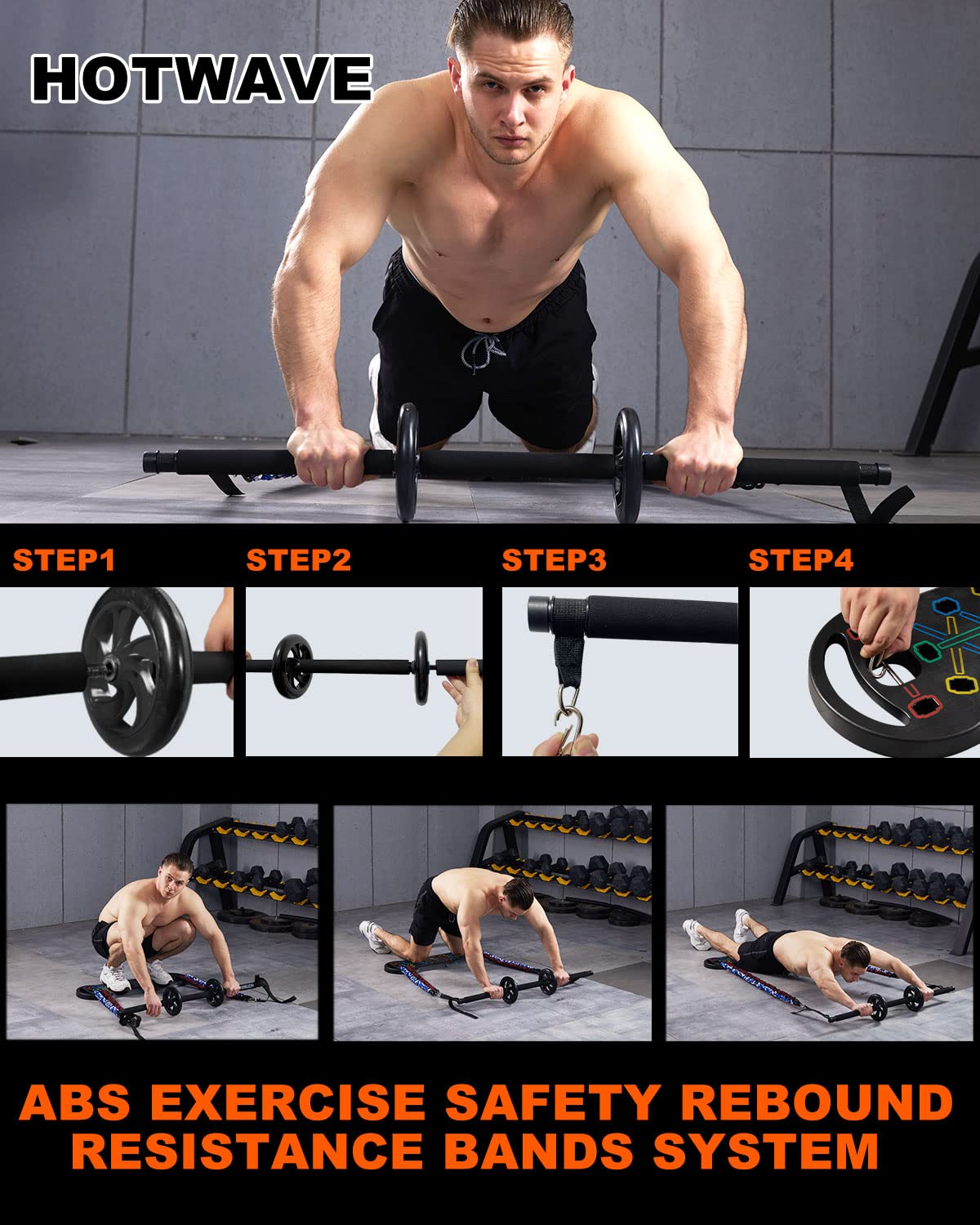 HOTWAVE

STEP1 STEP2 STEP3 STEP4

ABS EXERCISE SAFETY REBOUND RESISTANCE BANDS SYSTEM