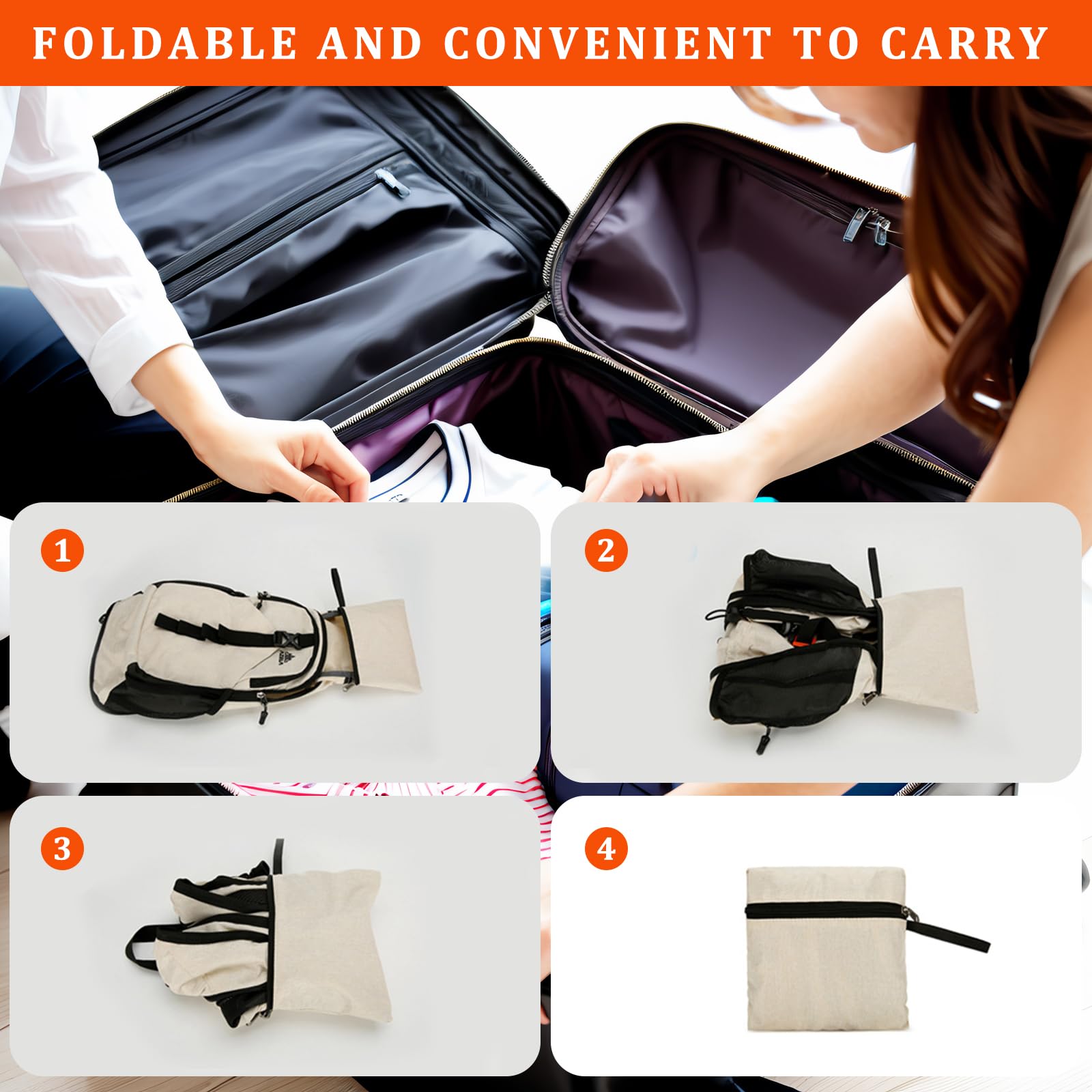 FOLDABLE AND CONVENIENT TO CARRY

1

2

3

4