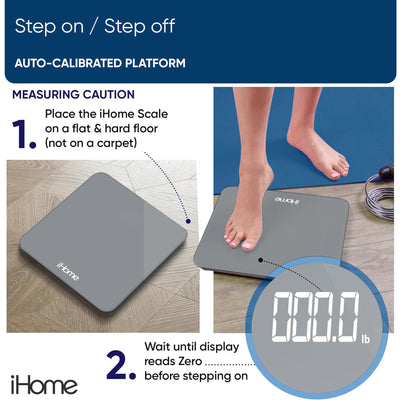 Step on / Step off

AUTO-CALIBRATED PLATFORM

MEASURING CAUTION

1. Place the iHome Scale on a flat & hard floor (not on a carpet)

iHome

iHome

000.0 lb

2. Wait until display reads Zero before stepping on

iHome