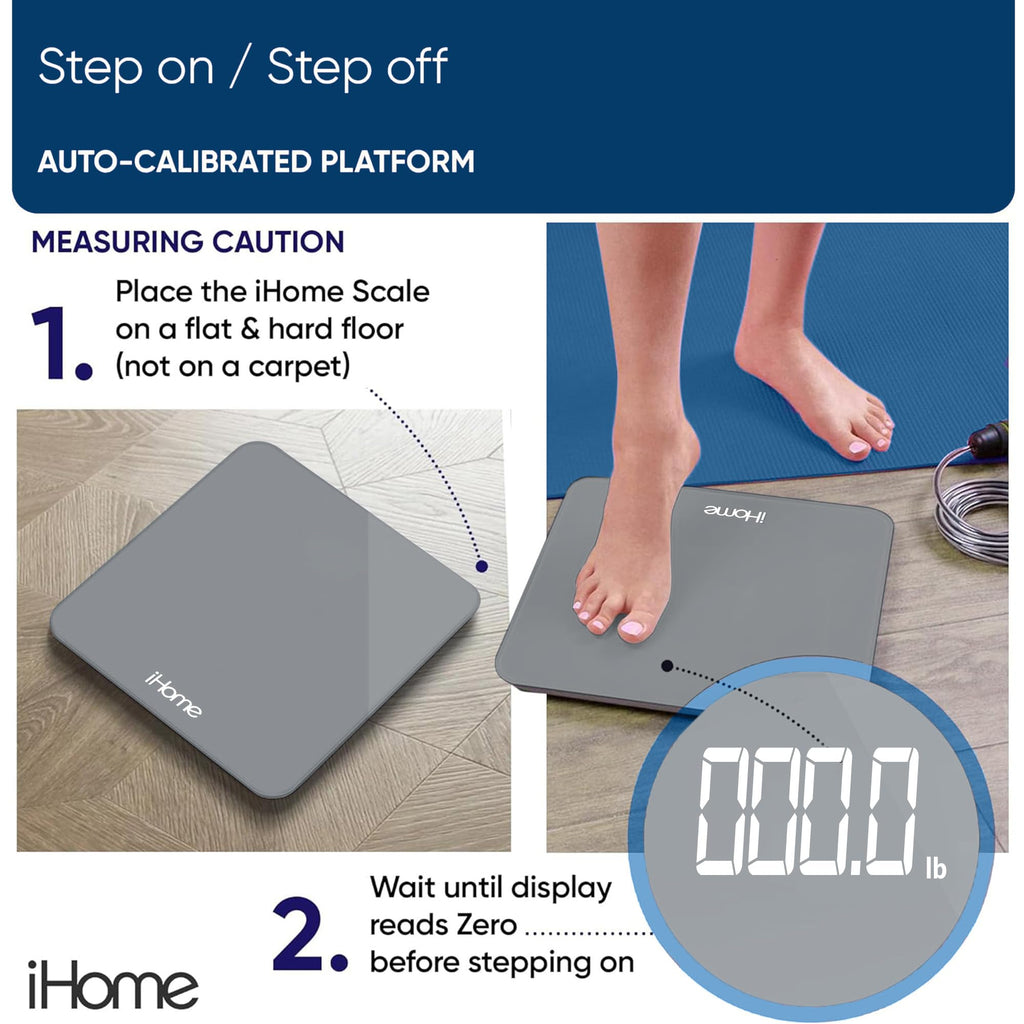 Step on / Step off

AUTO-CALIBRATED PLATFORM

MEASURING CAUTION

1. Place the iHome Scale on a flat & hard floor (not on a carpet)

iHome

iHome

000.0 lb

2. Wait until display reads Zero before stepping on

iHome