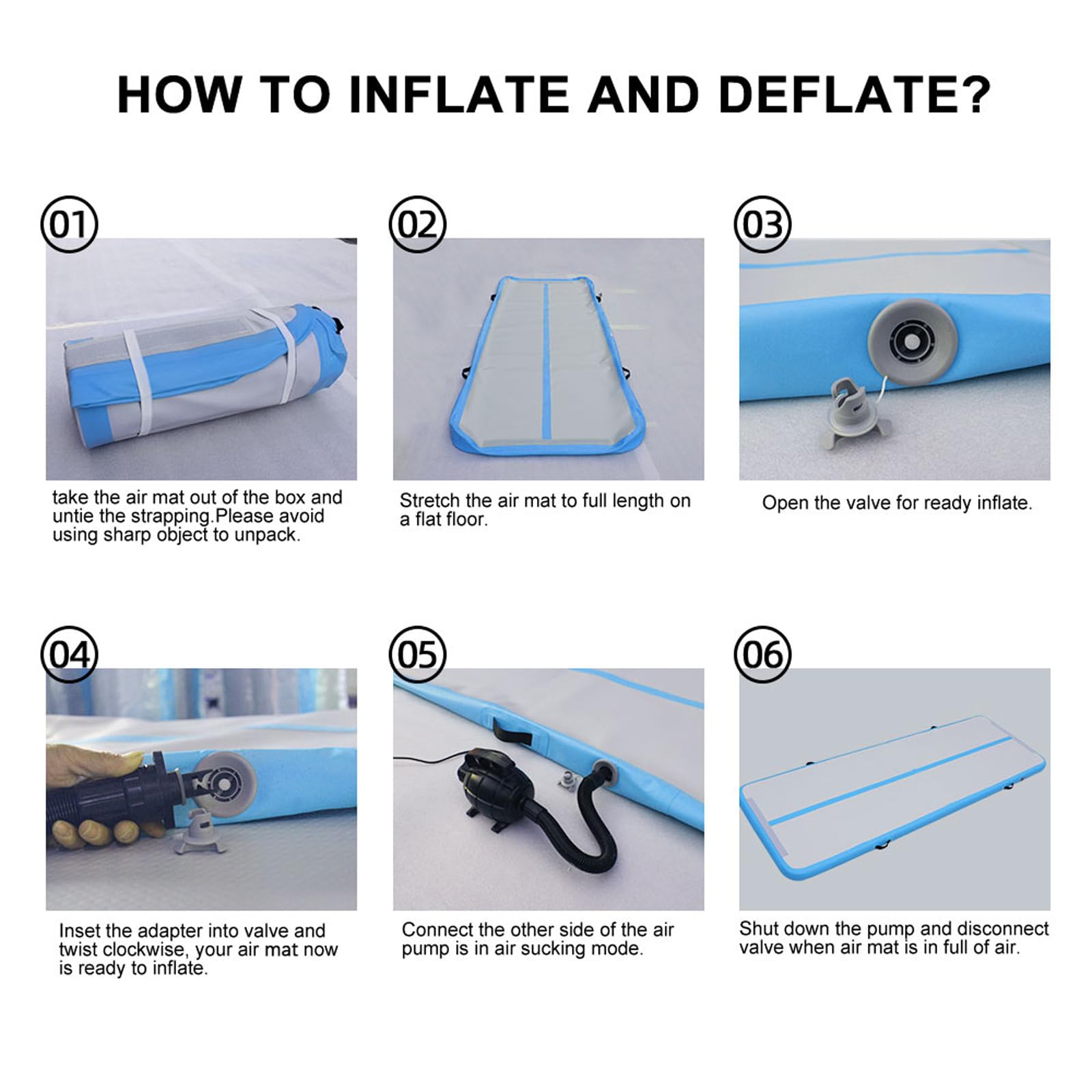 HOW TO INFLATE AND DEFLATE?

01

take the air mat out of the box and untie the strapping.Please avoid using sharp object to unpack.

02

Stretch the air mat to full length on a flat floor.

03

Open the valve for ready inflate.

04

Inset the adapter into valve and twist clockwise, your air mat now is ready to inflate.

05

Connect the other side of the air pump is in air sucking mode.

06

Shut down the pump and disconnect valve when air mat is in full of air.