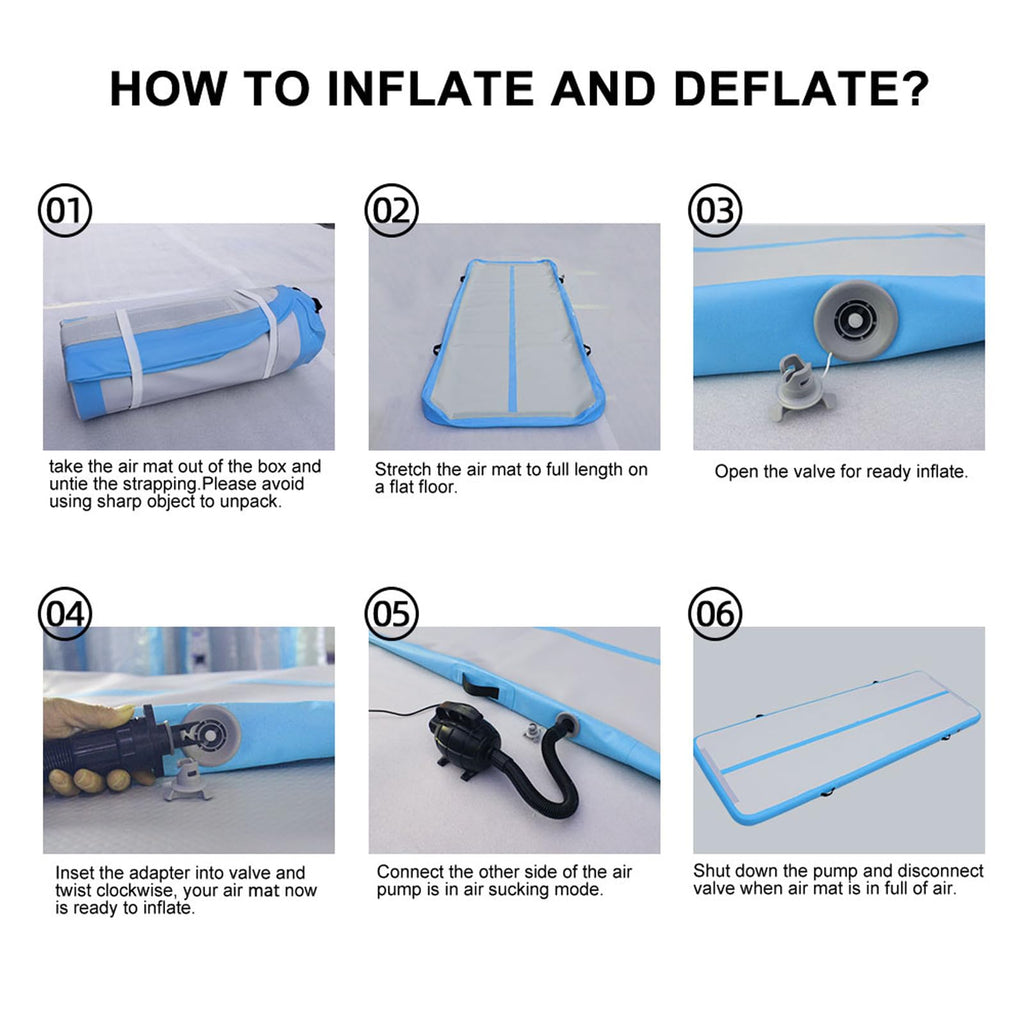 HOW TO INFLATE AND DEFLATE?

01

take the air mat out of the box and untie the strapping.Please avoid using sharp object to unpack.

02

Stretch the air mat to full length on a flat floor.

03

Open the valve for ready inflate.

04

Inset the adapter into valve and twist clockwise, your air mat now is ready to inflate.

05

Connect the other side of the air pump is in air sucking mode.

06

Shut down the pump and disconnect valve when air mat is in full of air.