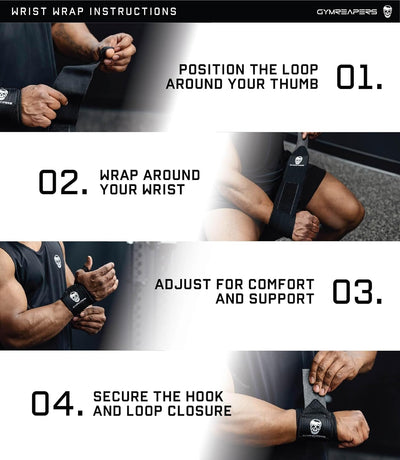 WRIST WRAP INSTRUCTIONS

GYMREAPERS

POSITION THE LOOP AROUND YOUR THUMB 01.

02. WRAP AROUND YOUR WRIST

ADJUST FOR COMFORT AND SUPPORT 03.

04. SECURE THE HOOK AND LOOP CLOSURE