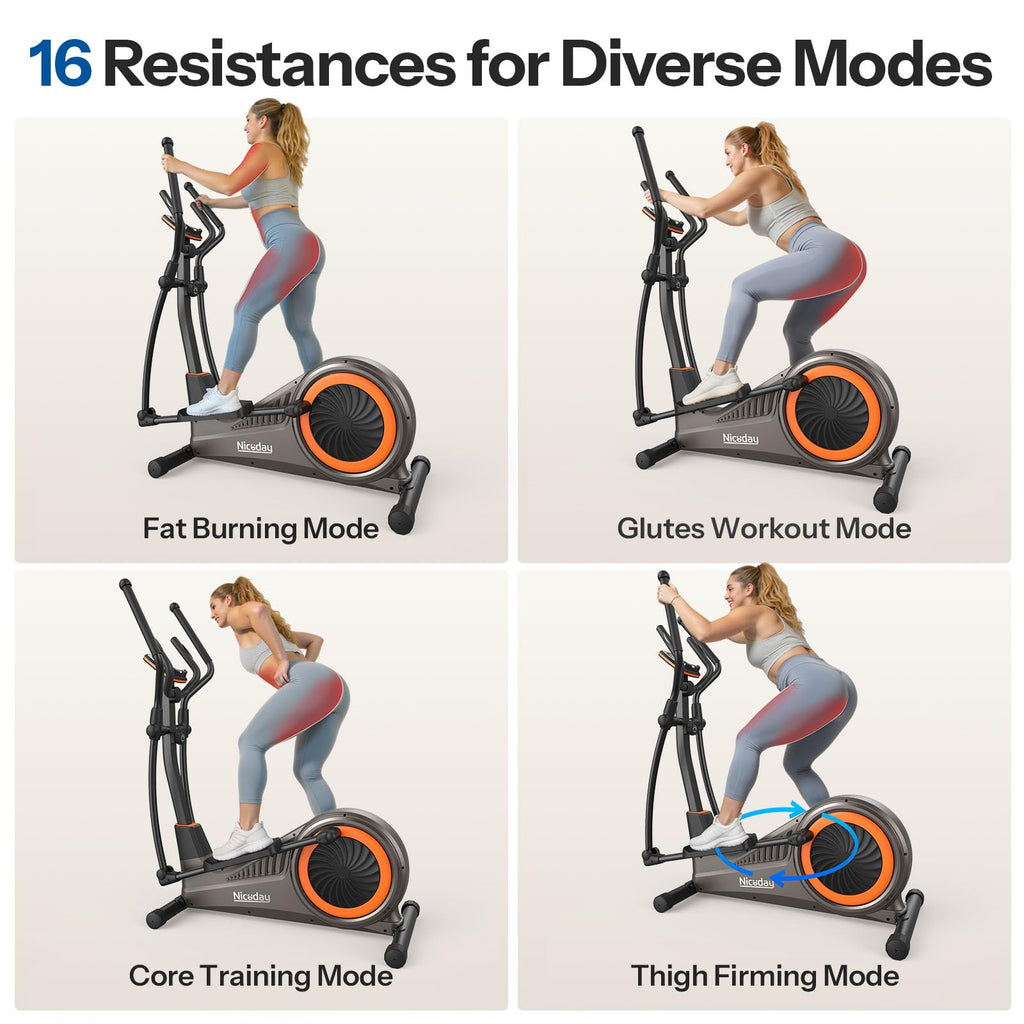 16 Resistances for Diverse Modes

Niceday

Fat Burning Mode

Niceday

Glutes Workout Mode

Niceday

Core Training Mode

Niceday

Thigh Firming Mode