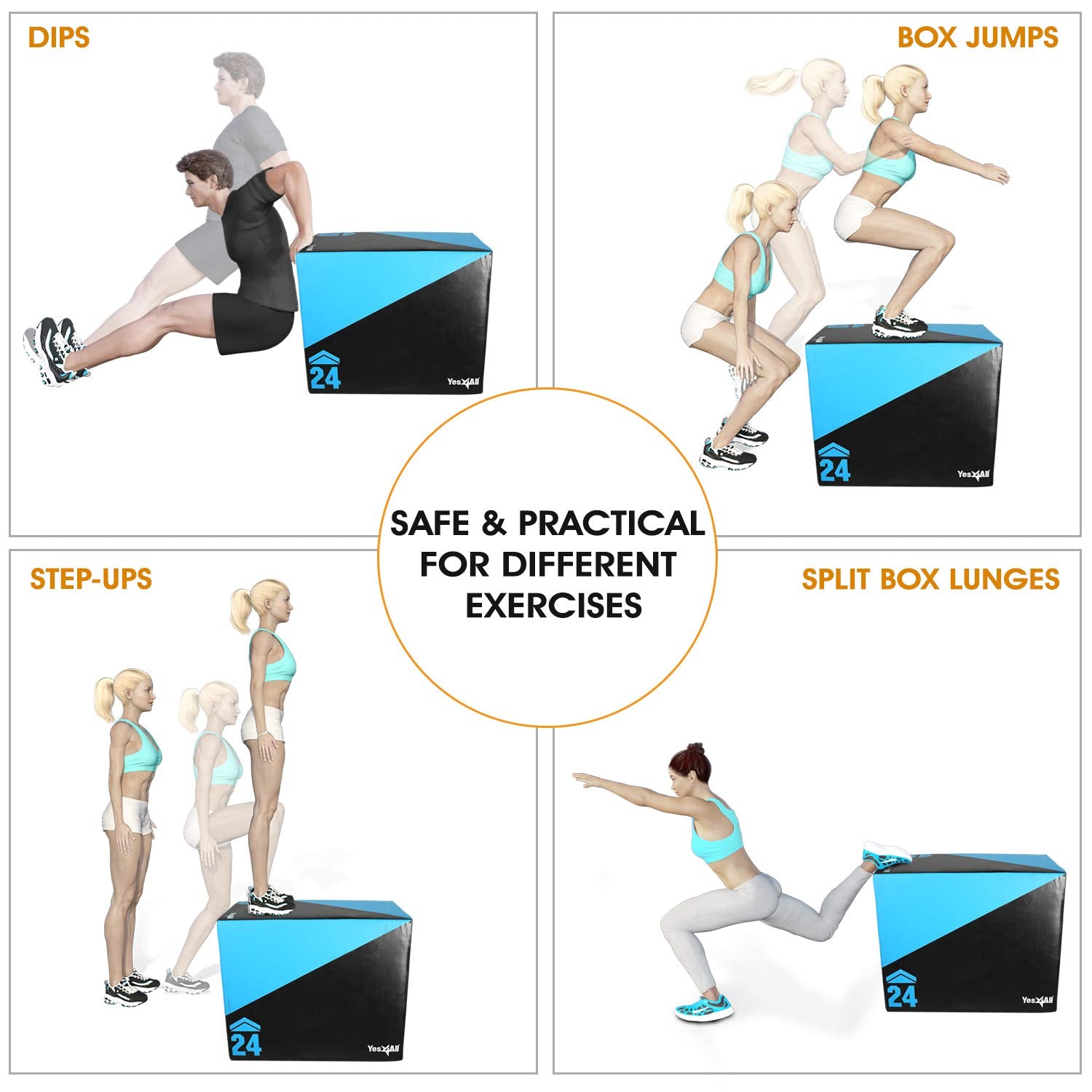 DIPS

24

Yes4All

BOX JUMPS

24

Yes4All

SAFE & PRACTICAL FOR DIFFERENT EXERCISES

STEP-UPS

24

Yes4All

SPLIT BOX LUNGES

24

Yes4All