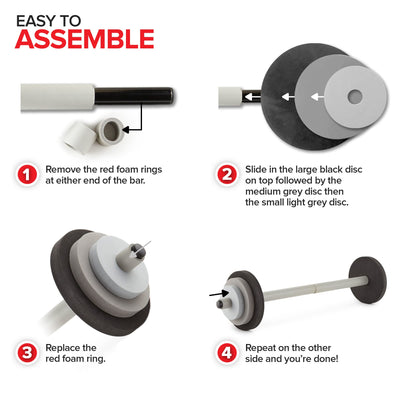 EASY TO
ASSEMBLE

1 Remove the red foam rings at either end of the bar.

2 Slide in the large black disc on top followed by the medium grey disc then the small light grey disc.

3 Replace the red foam ring.

4 Repeat on the other side and you're done!