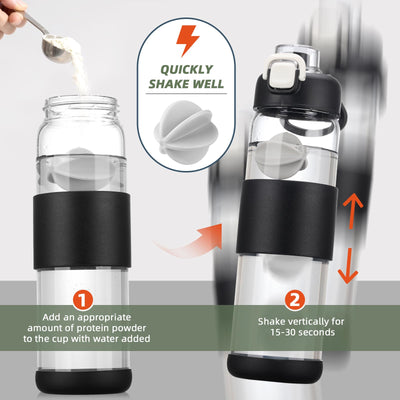 QUICKLY SHAKE WELL

1
Add an appropriate amount of protein powder to the cup with water added

2
Shake vertically for 15-30 seconds