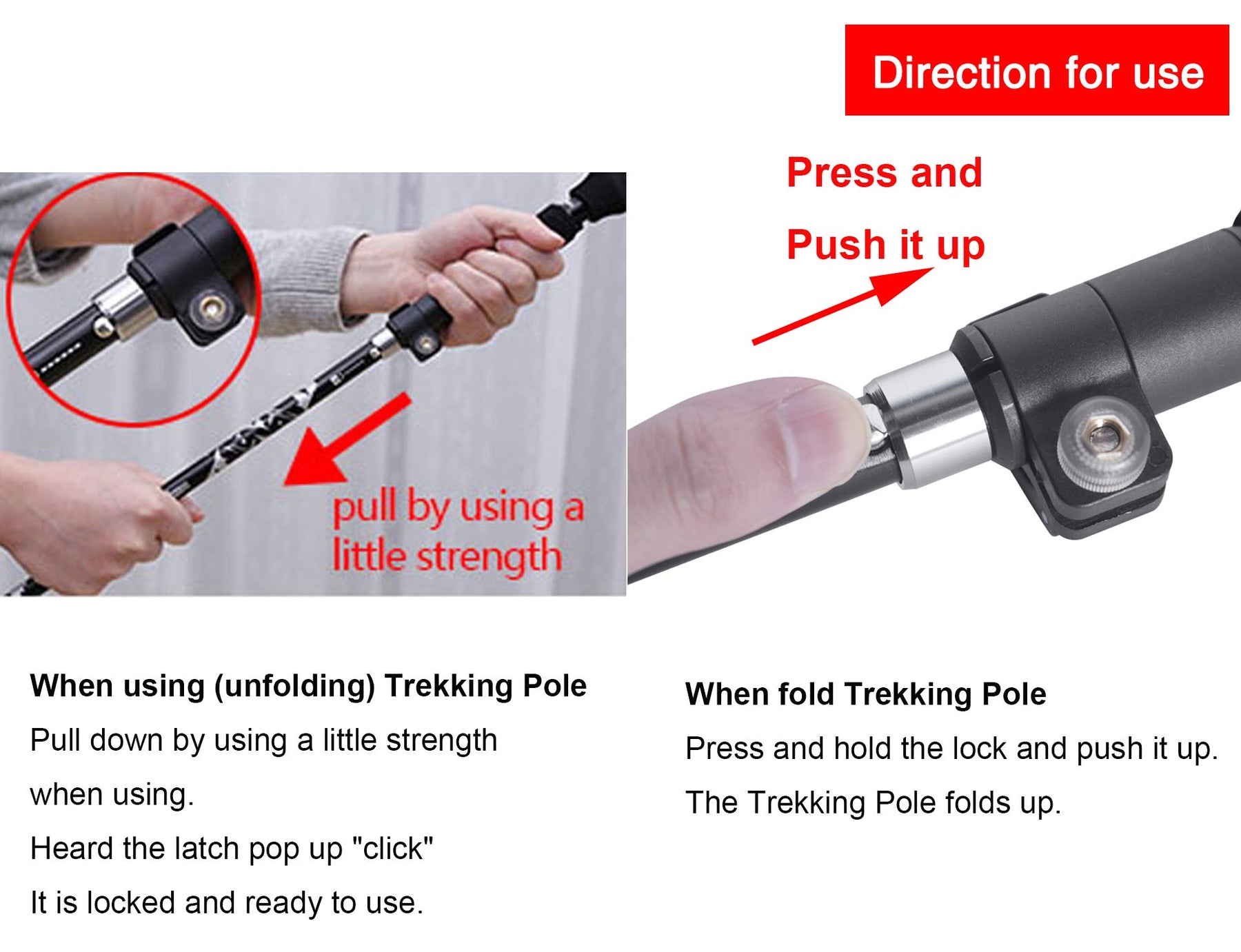 Direction for use

pull by using a little strength

Press and

Push it up

When using (unfolding) Trekking Pole

Pull down by using a little strength when using.

Heard the latch pop up "click"

It is locked and ready to use.

When fold Trekking Pole

Press and hold the lock and push it up.

The Trekking Pole folds up.