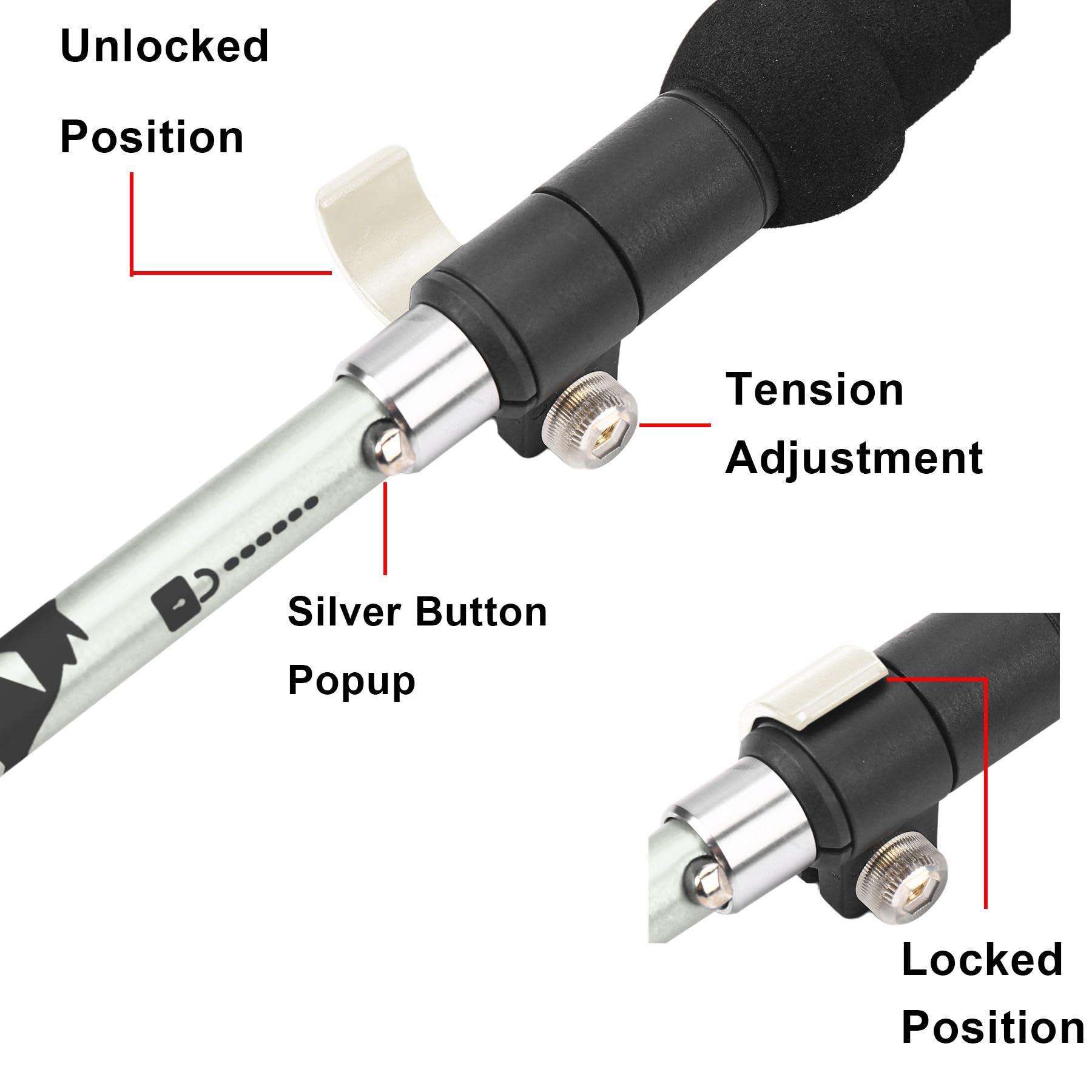 Unlocked Position

Tension Adjustment

Silver Button Popup

Locked Position