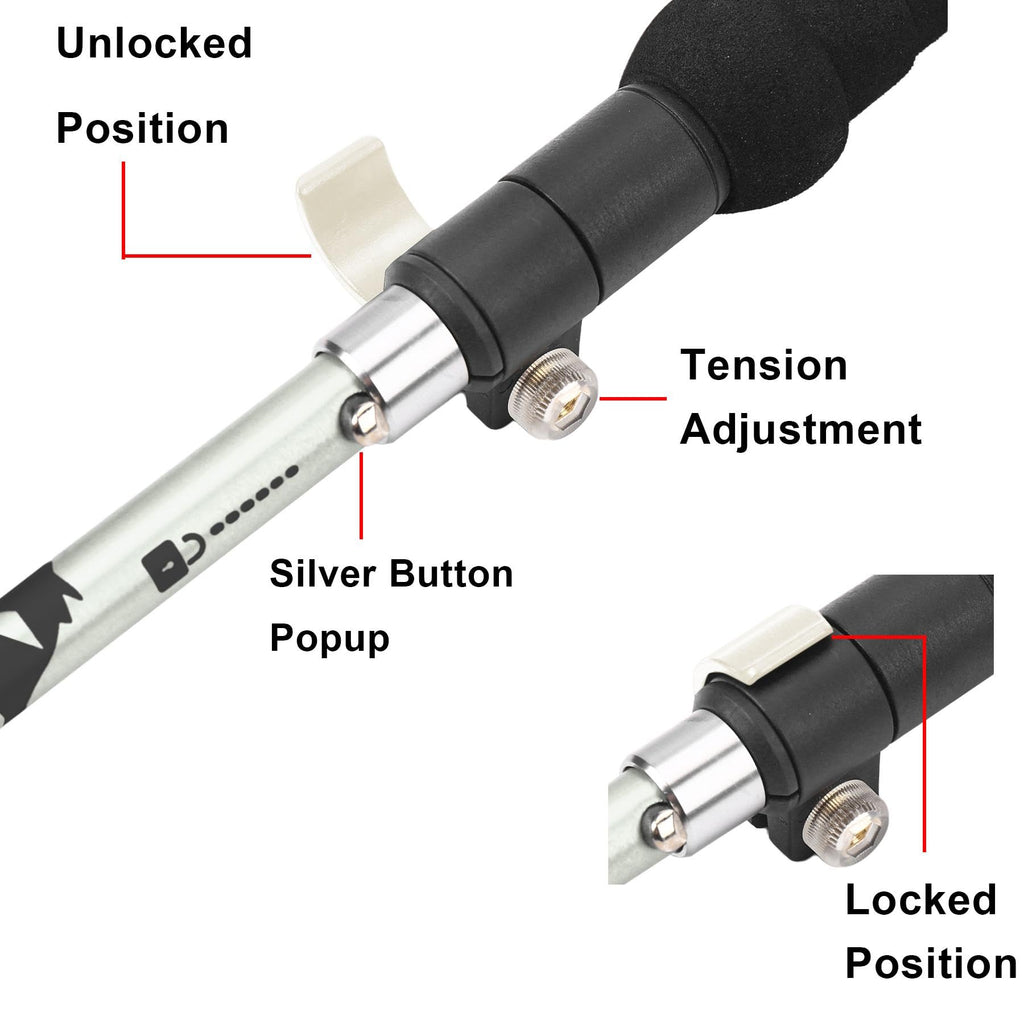 Unlocked Position

Tension Adjustment

Silver Button Popup

Locked Position