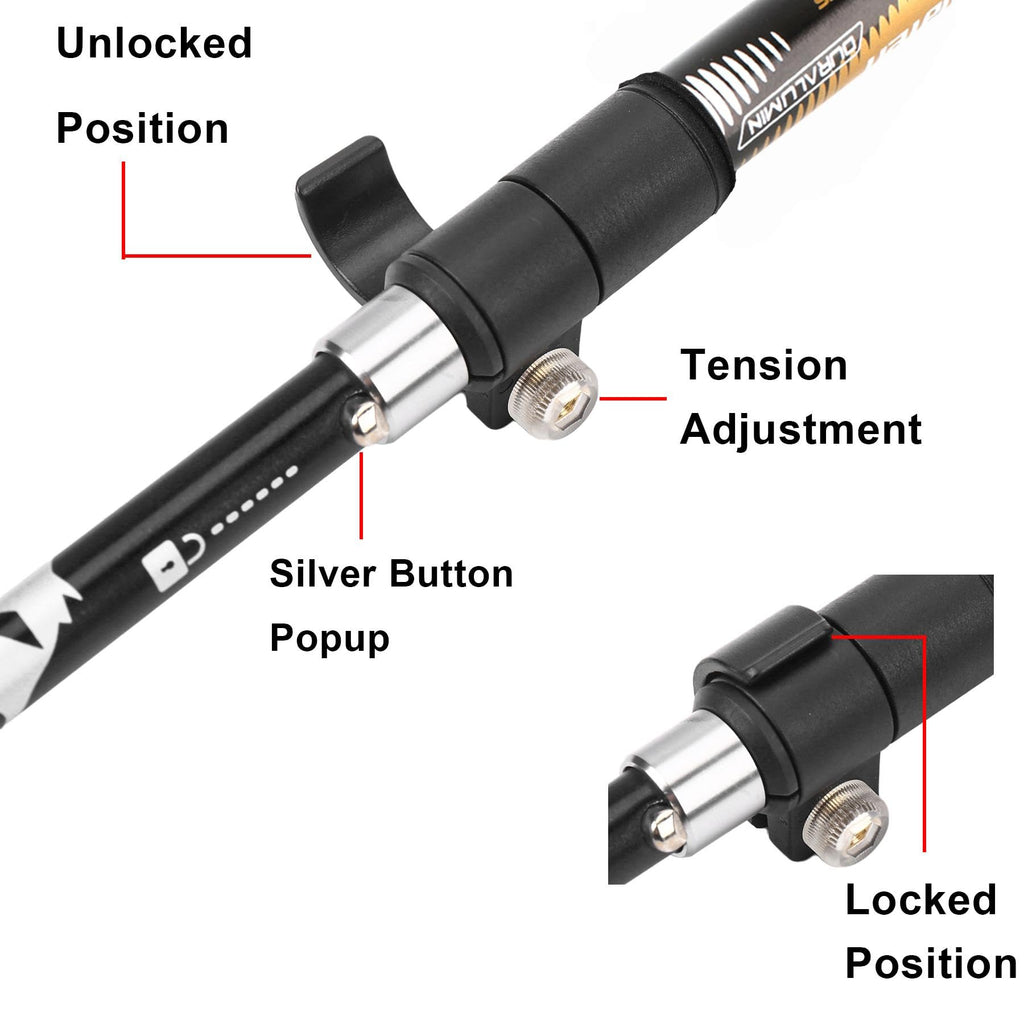 Unlocked
Position

DURALUMIN

Tension
Adjustment

Silver Button
Popup

Locked
Position