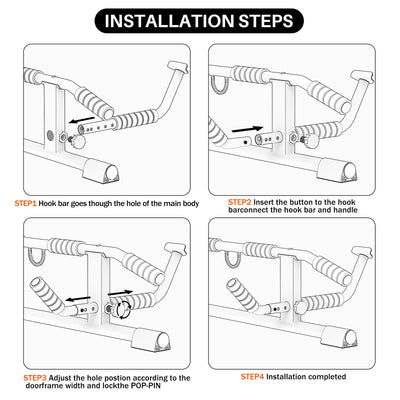 INSTALLATION STEPS

STEP1 Hook bar goes though the hole of the main body

STEP2 Insert the button to the hook barconnect the hook bar and handle

STEP3 Adjust the hole postion according to the doorframe width and lockthe POP-PIN

STEP4 Installation completed