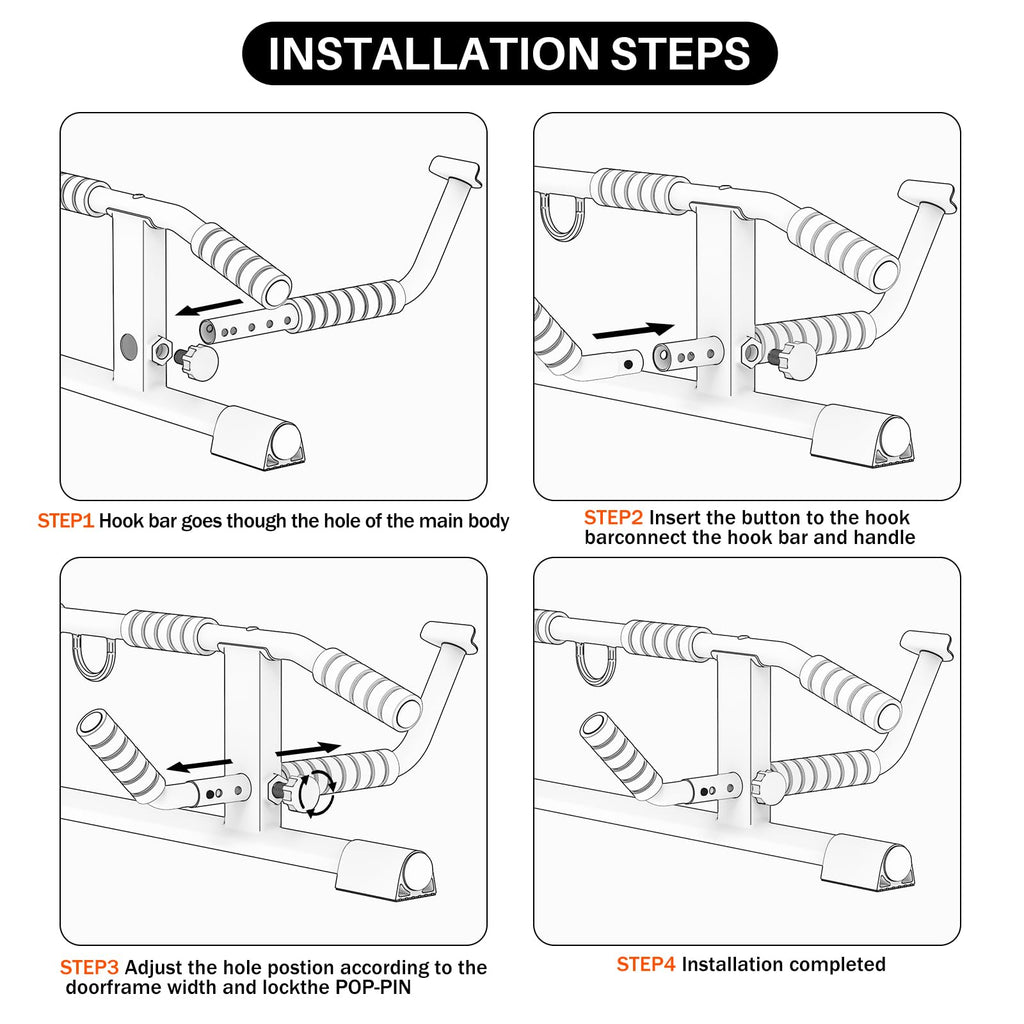 INSTALLATION STEPS

STEP1 Hook bar goes though the hole of the main body

STEP2 Insert the button to the hook barconnect the hook bar and handle

STEP3 Adjust the hole postion according to the doorframe width and lockthe POP-PIN

STEP4 Installation completed