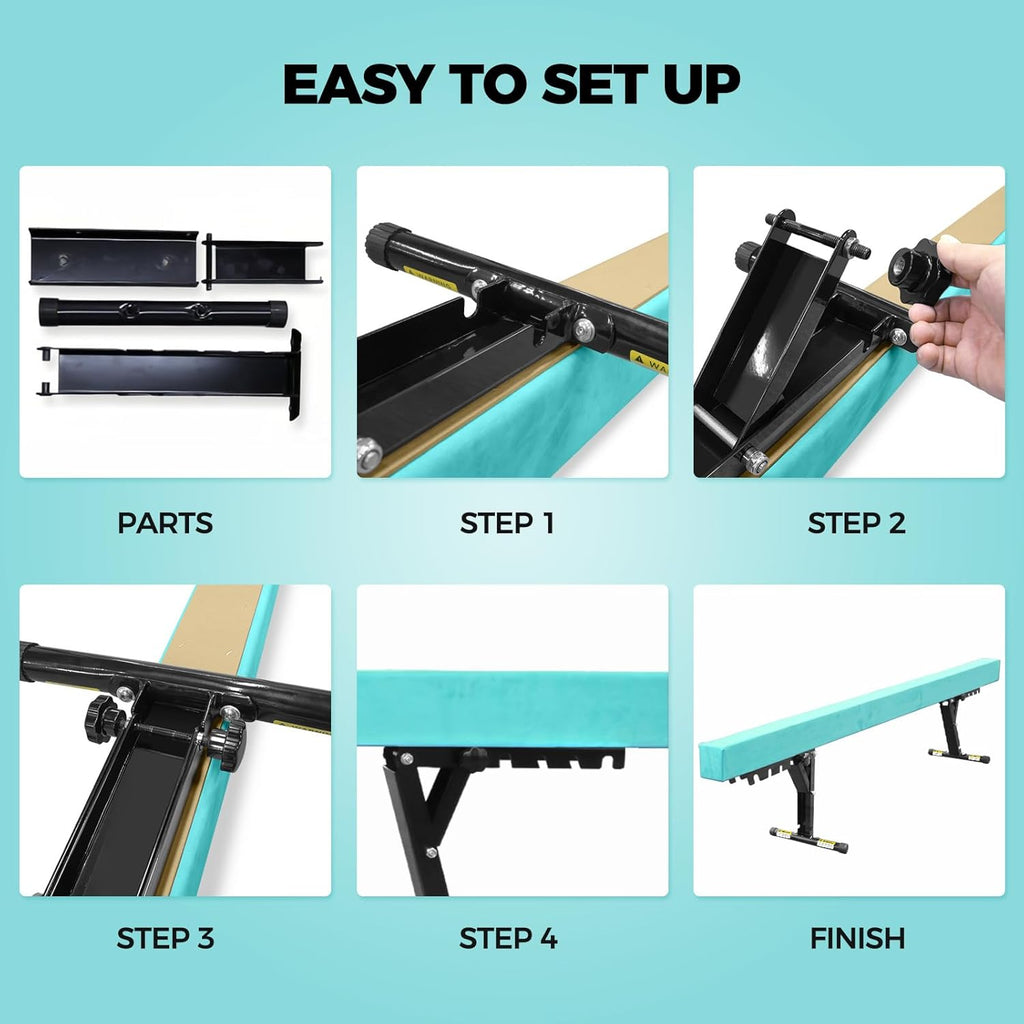 EASY TO SET UP

PARTS

STEP 1

STEP 2

STEP 3

STEP 4

FINISH