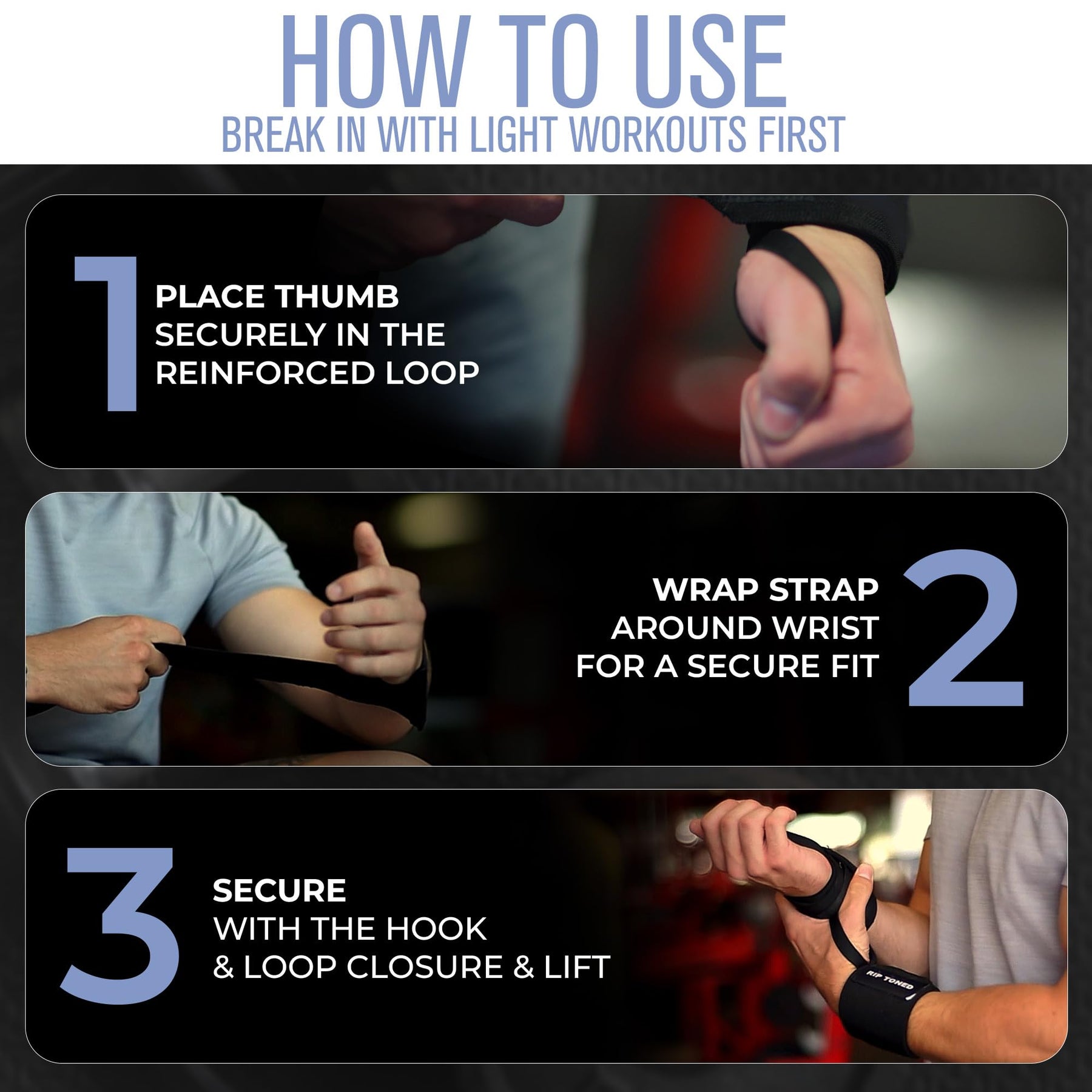 HOW TO USE
BREAK IN WITH LIGHT WORKOUTS FIRST

1
PLACE THUMB
SECURELY IN THE
REINFORCED LOOP

WRAP STRAP
AROUND WRIST
FOR A SECURE FIT
2

3
SECURE
WITH THE HOOK
& LOOP CLOSURE & LIFT

RIP TONED