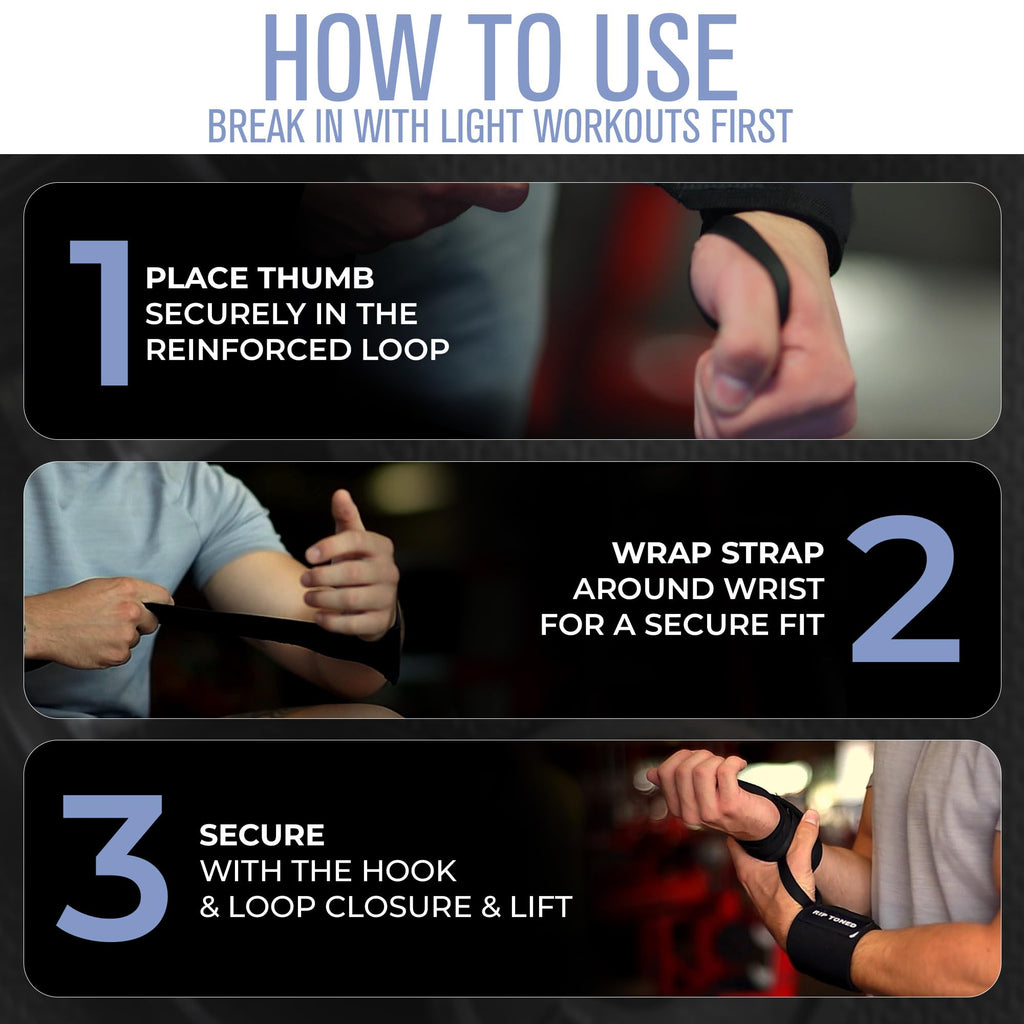 HOW TO USE
BREAK IN WITH LIGHT WORKOUTS FIRST

1
PLACE THUMB SECURELY IN THE REINFORCED LOOP

WRAP STRAP AROUND WRIST FOR A SECURE FIT
2

3
SECURE WITH THE HOOK & LOOP CLOSURE & LIFT

RIP TONED