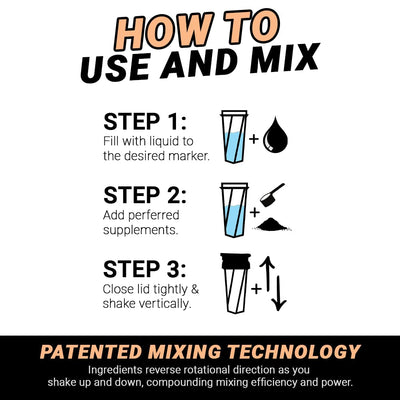 HOW TO
USE AND MIX

STEP 1:
Fill with liquid to the desired marker.

+

STEP 2:
Add perferred supplements.

+

STEP 3:
Close lid tightly & shake vertically.

+

PATENTED MIXING TECHNOLOGY
Ingredients reverse rotational direction as you shake up and down, compounding mixing efficiency and power.